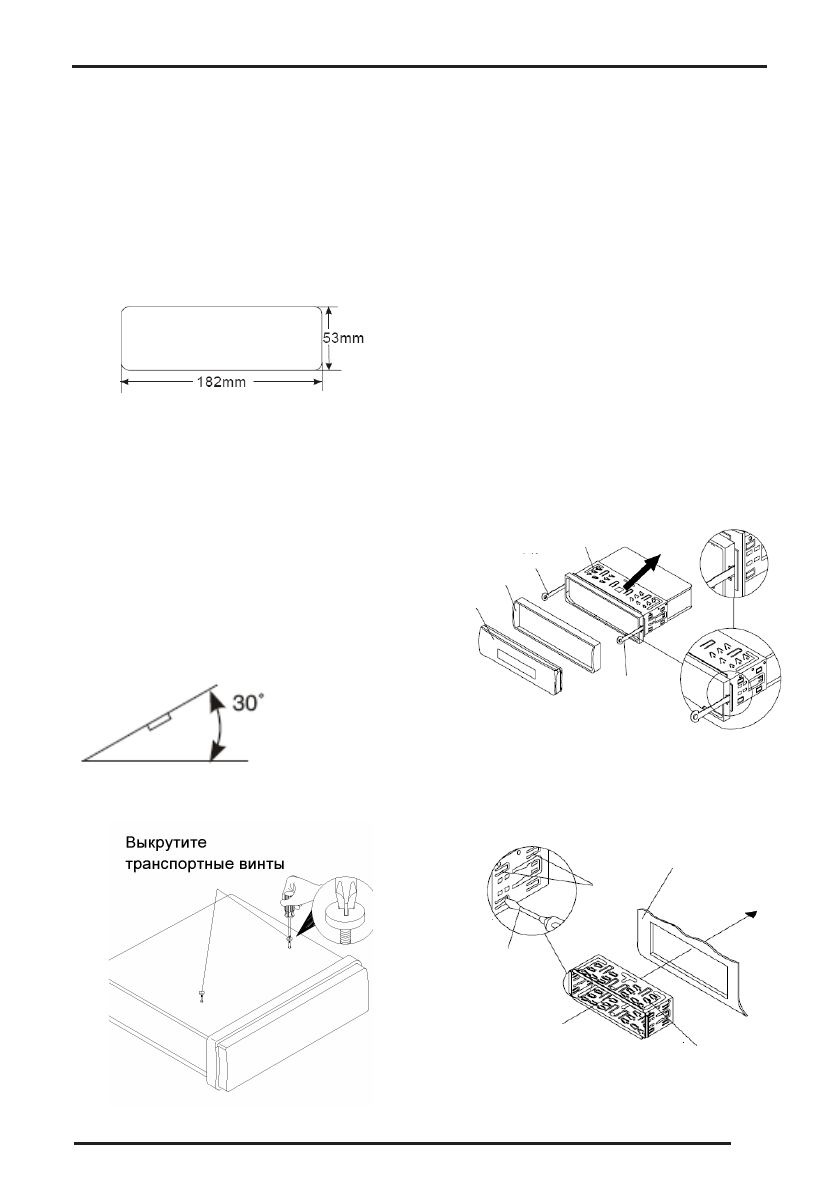 53mm

182mm

30°

Выкрутите транспортные винты