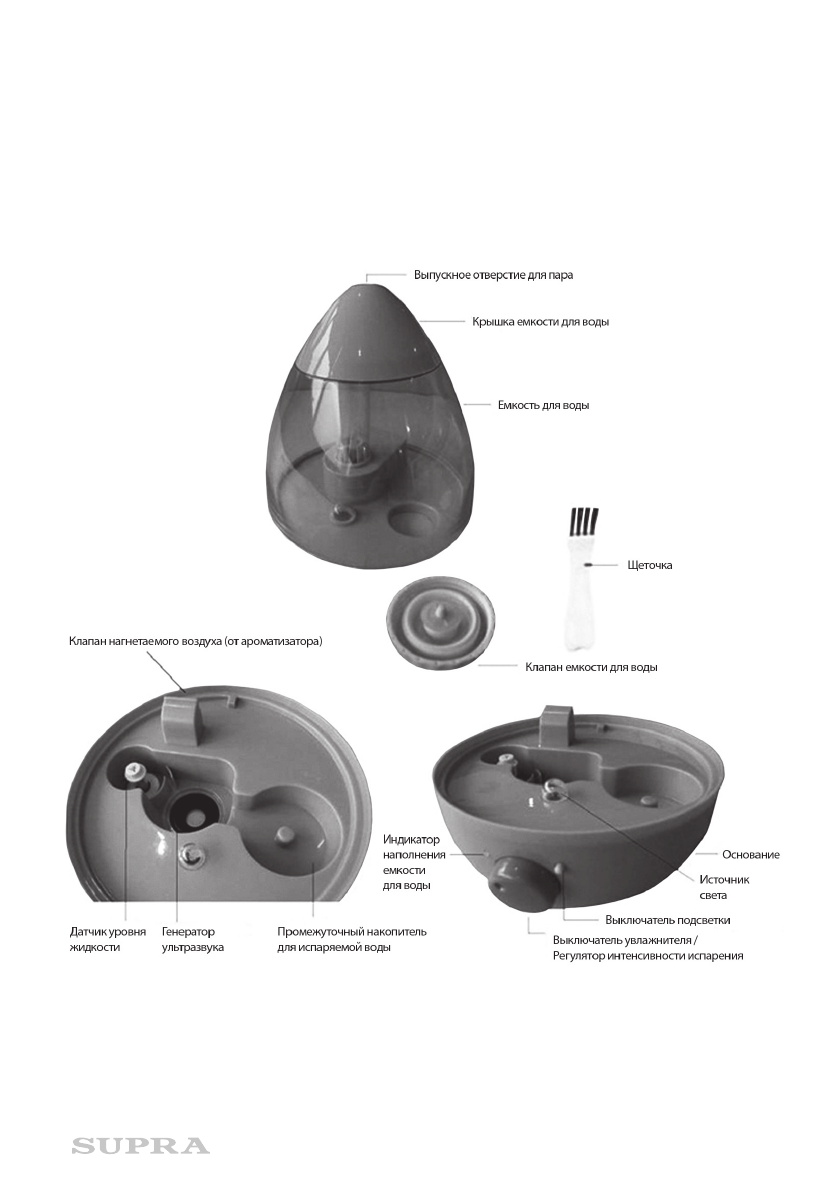 Выпускное отверстие для пара

Крышка емкости для воды

Емкость для воды

Щеточка

Клапан нагнетаемого воздуха (от ароматизатора)

Клапан емкости для воды

Индикатор наполнения емкости для воды

Основание

Источник света

Датчик уровня жидкости

Генератор ультразвука

Промежуточный накопитель для испаряемой воды

Выключатель подсветки

Выключатель увлажнителя / Регулятор интенсивности испарения

SUPRA