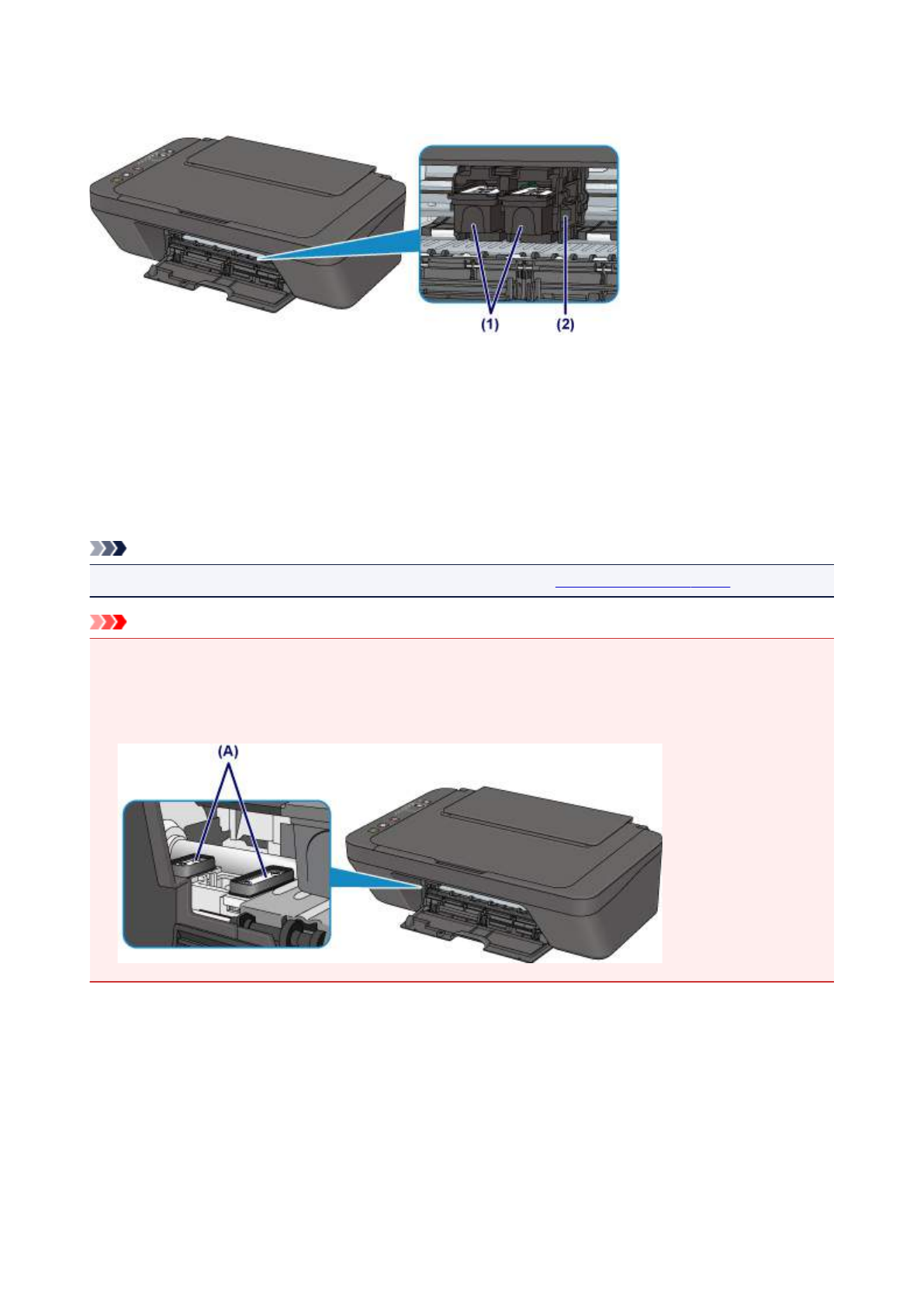 (1)

(2)

(A)