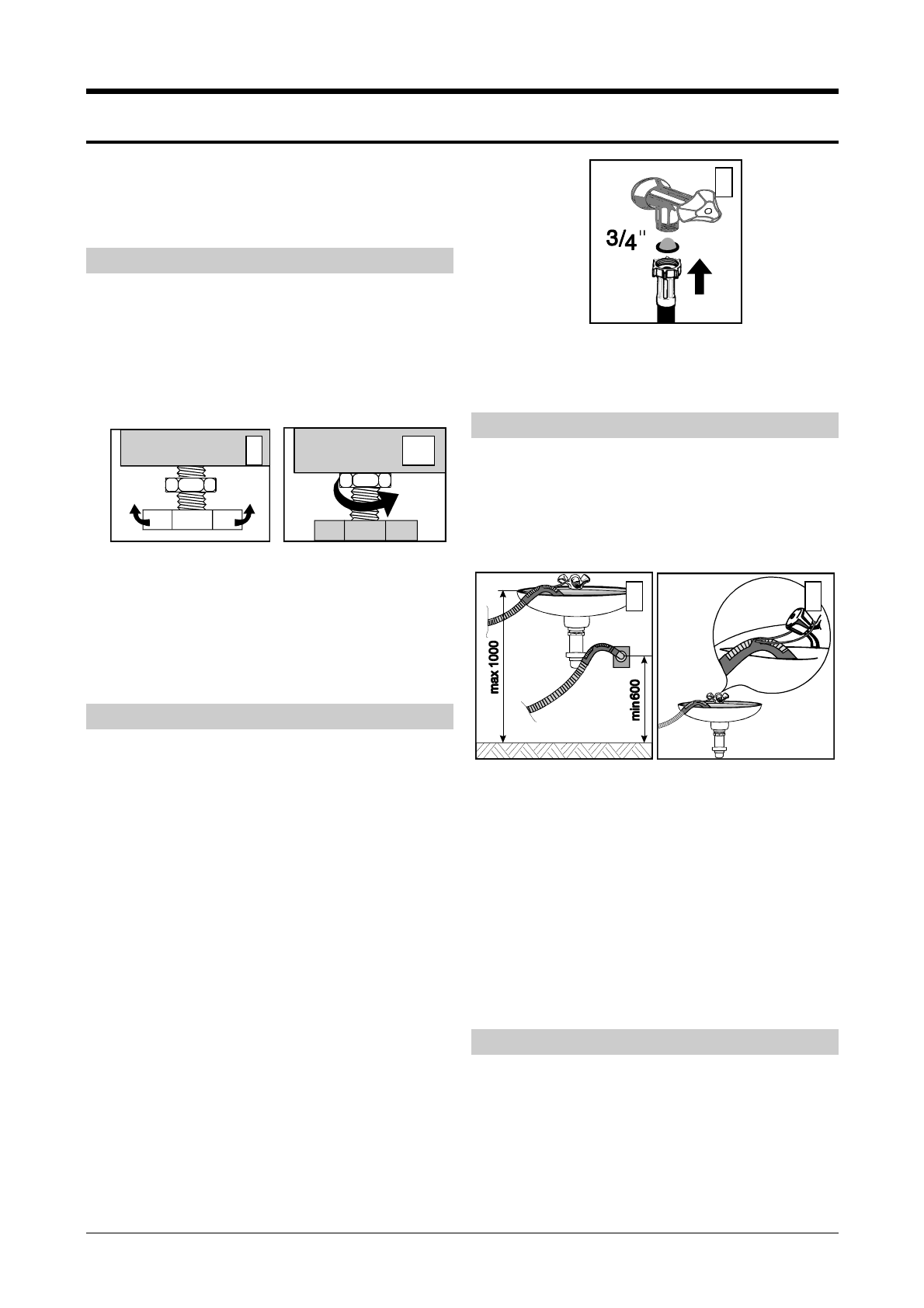 3/4"

max 1000

min600