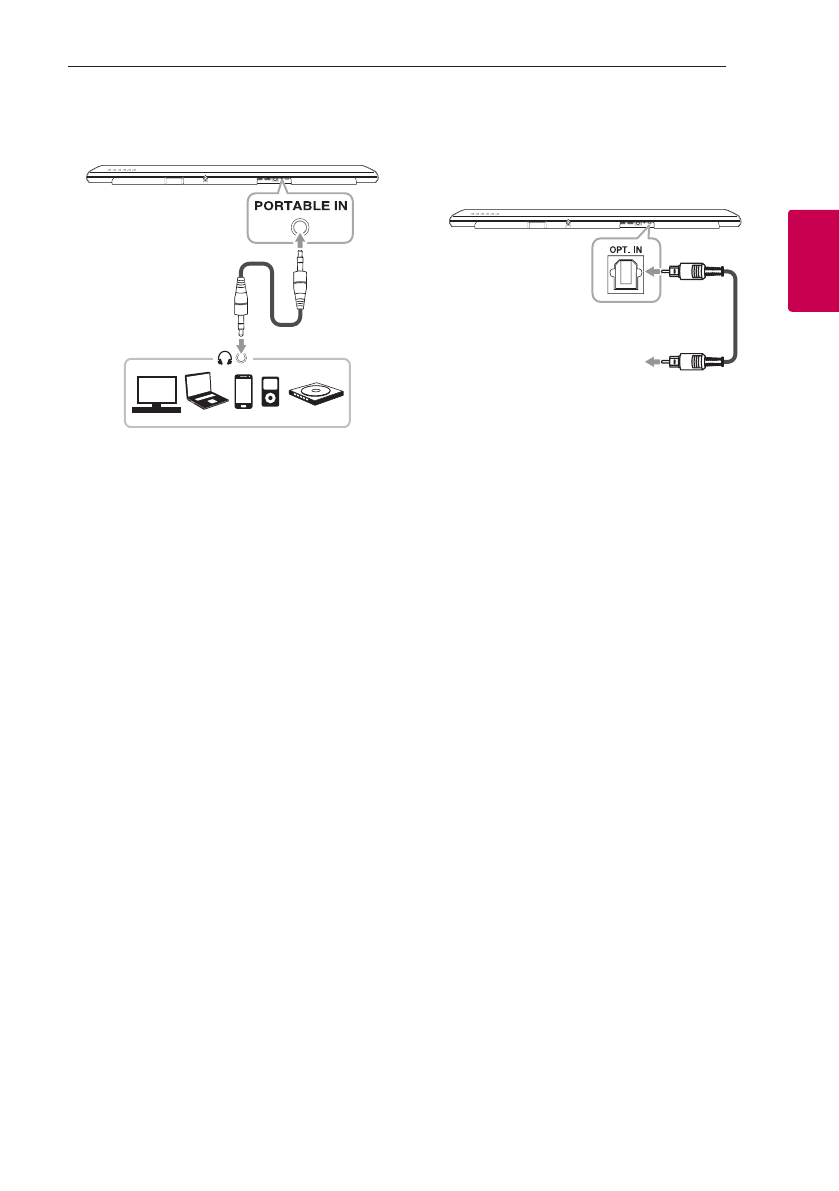 PORTABLE IN

OPT. IN