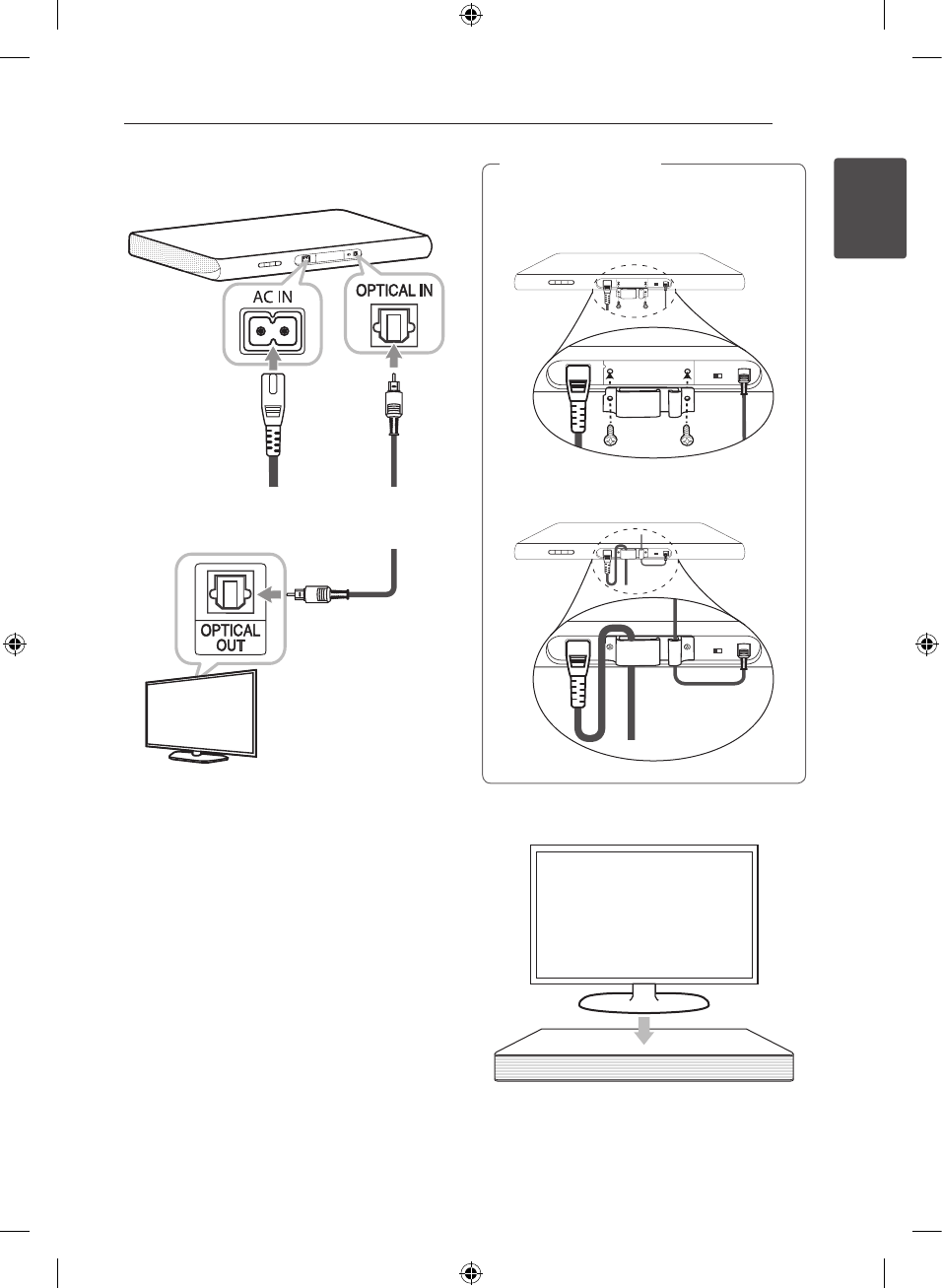 AC IN

OPTICAL IN

OPTICAL OUT