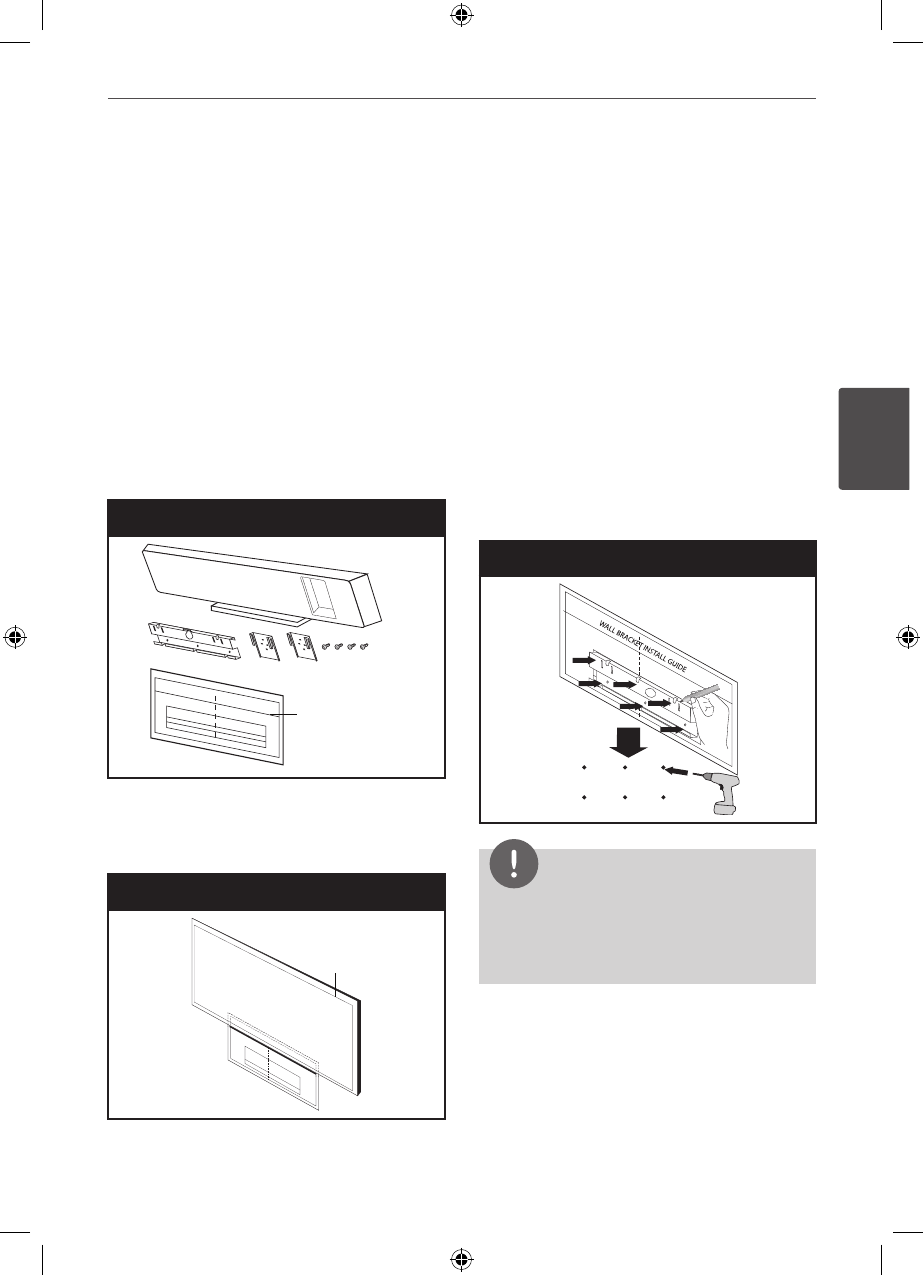 WALL BRACKET INSTALL GUIDE