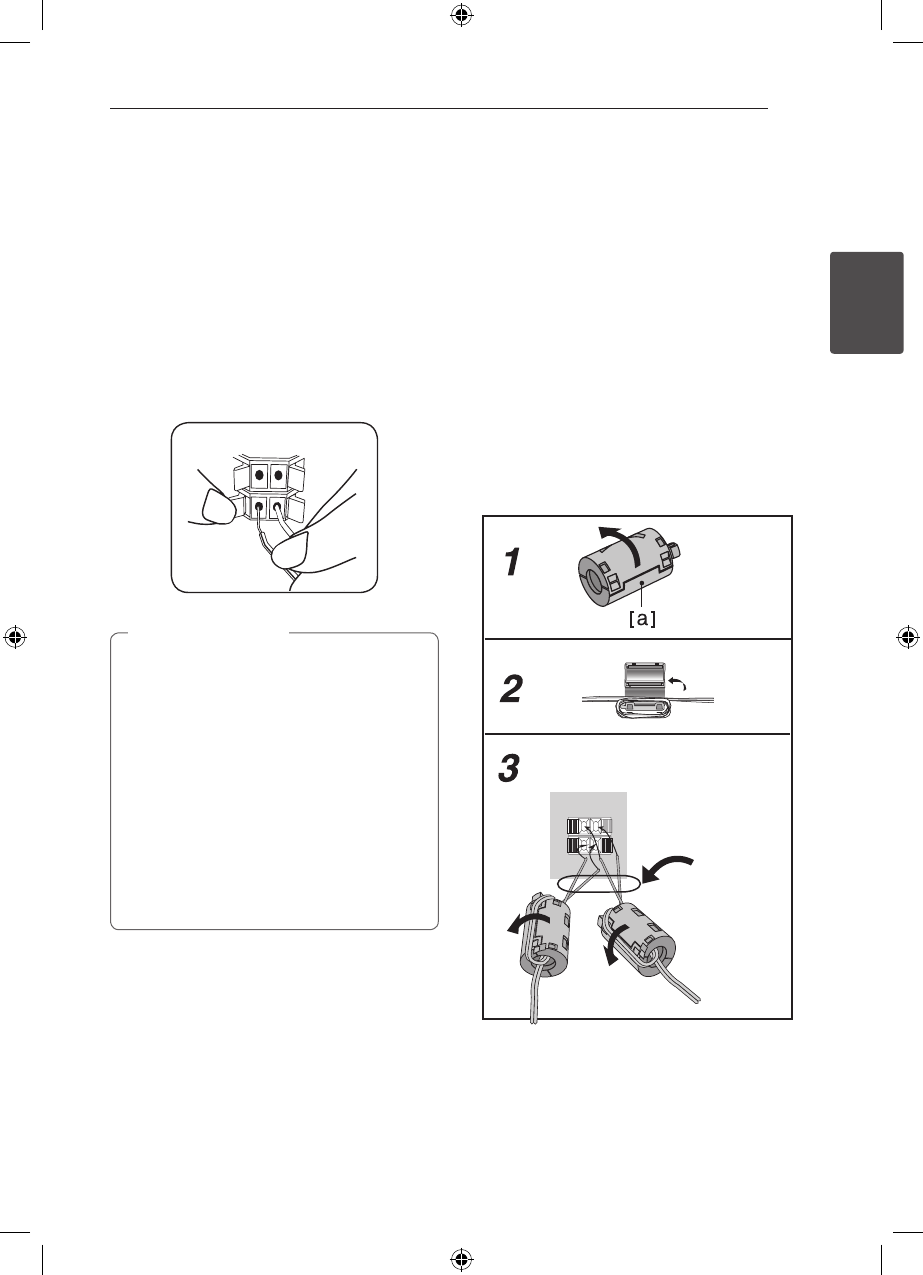 1

[a]

2

3