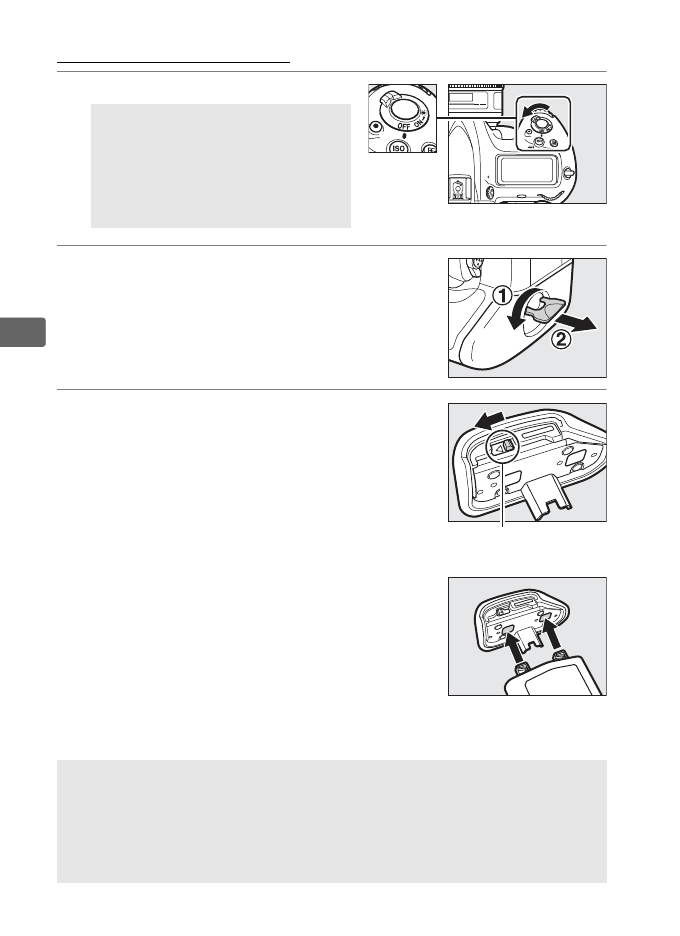 OFF ON

ISO

1

2