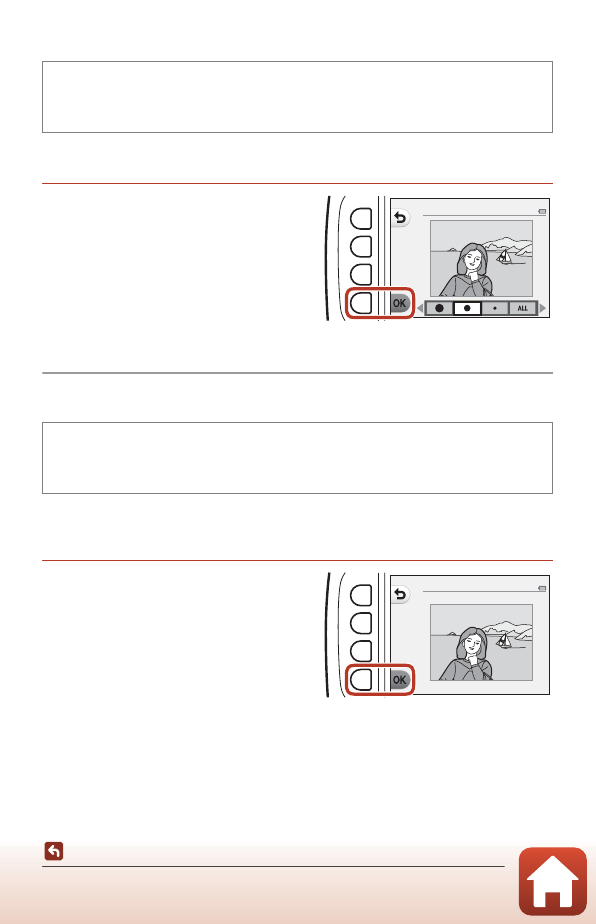 OK

ALL

OK