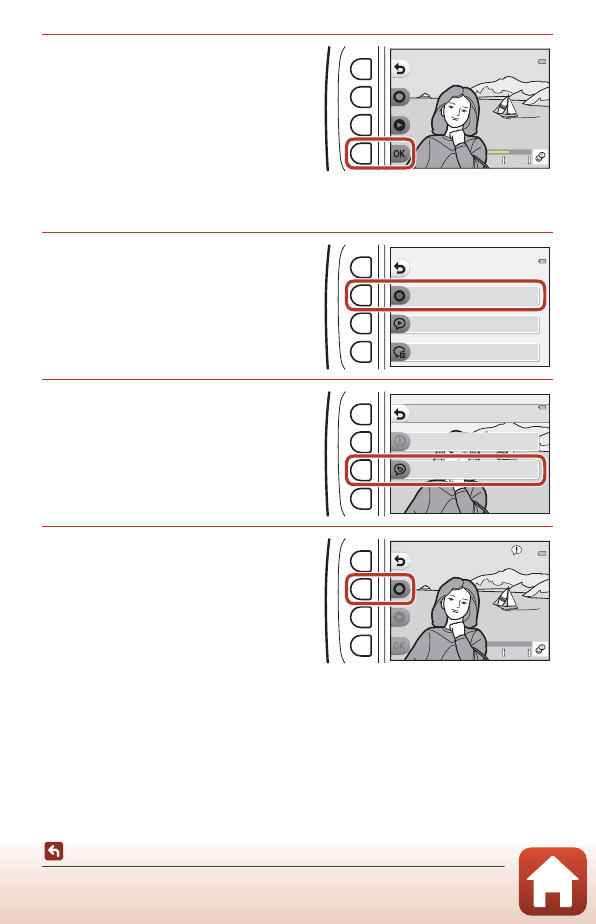 OK