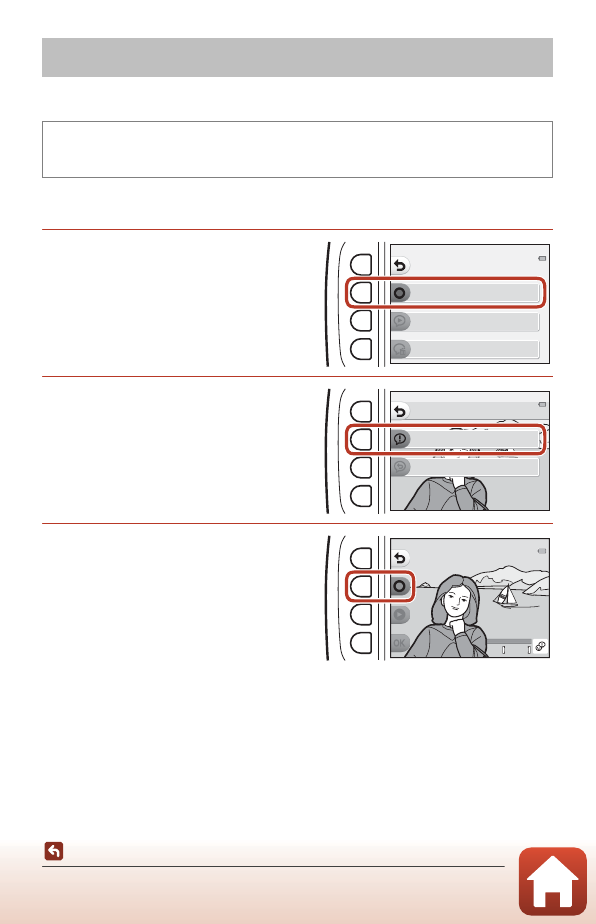 OK