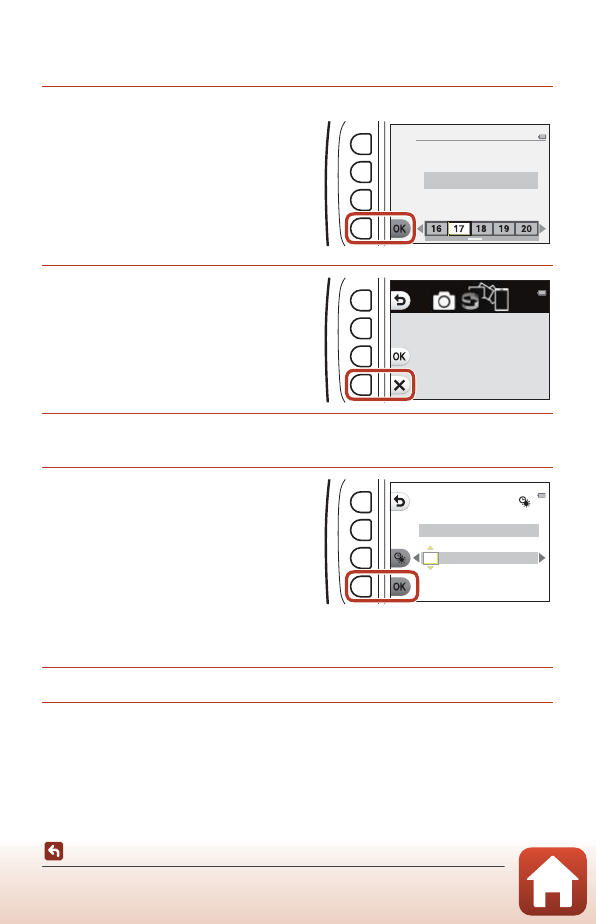 OK
16
17
18
19
20

OK

OK