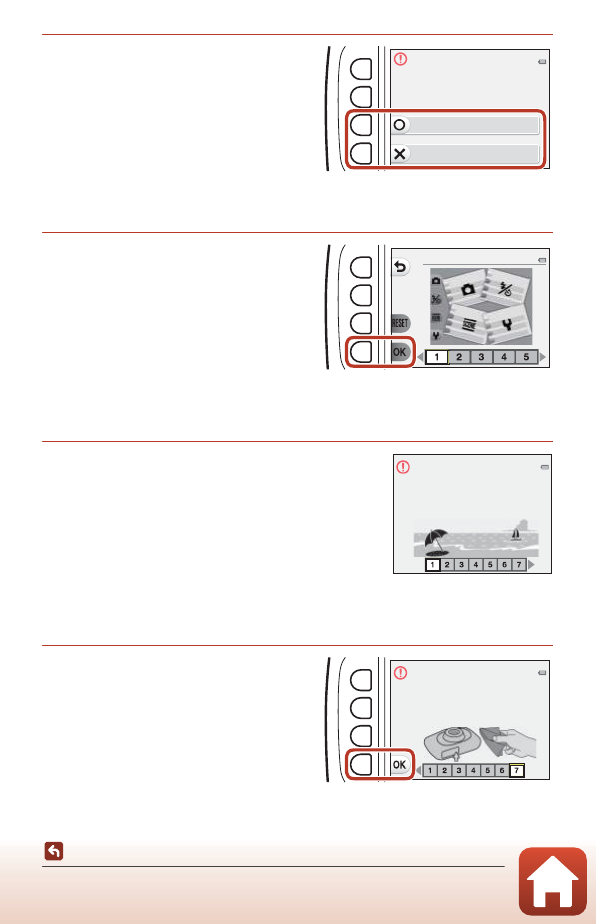 RESET

OK

1 2 3 4 5

1 2 3 4 5 6 7

OK

1 2 3 4 5 6 7