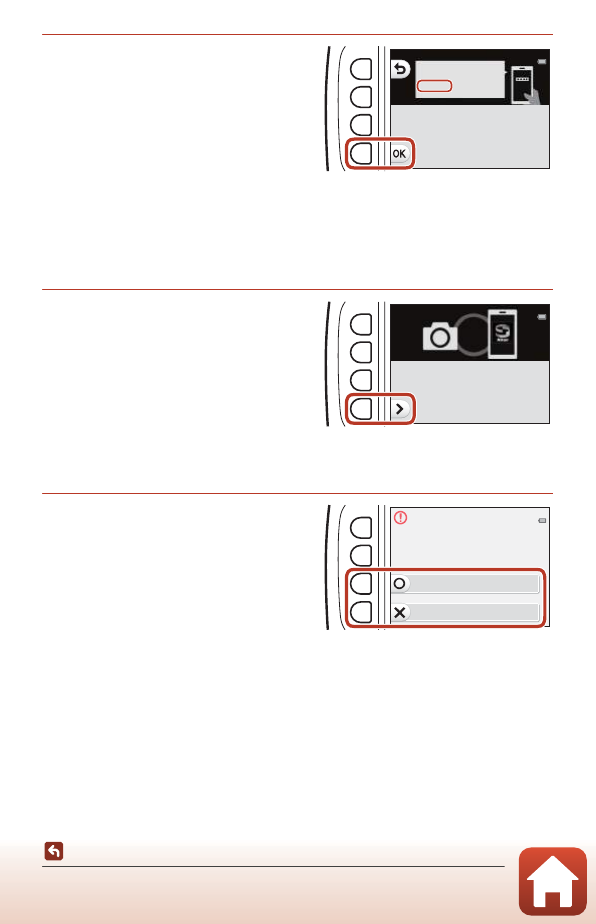 OK