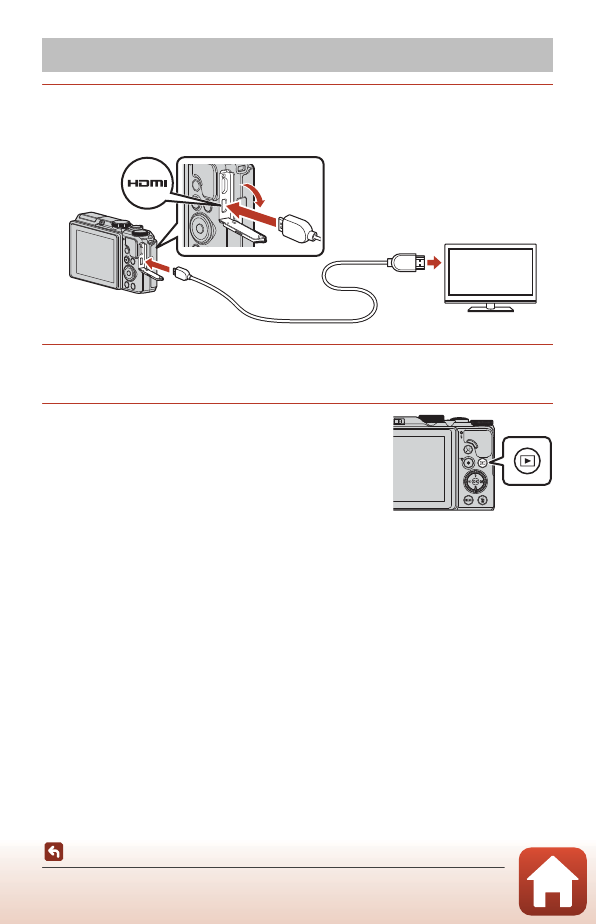 HDMI