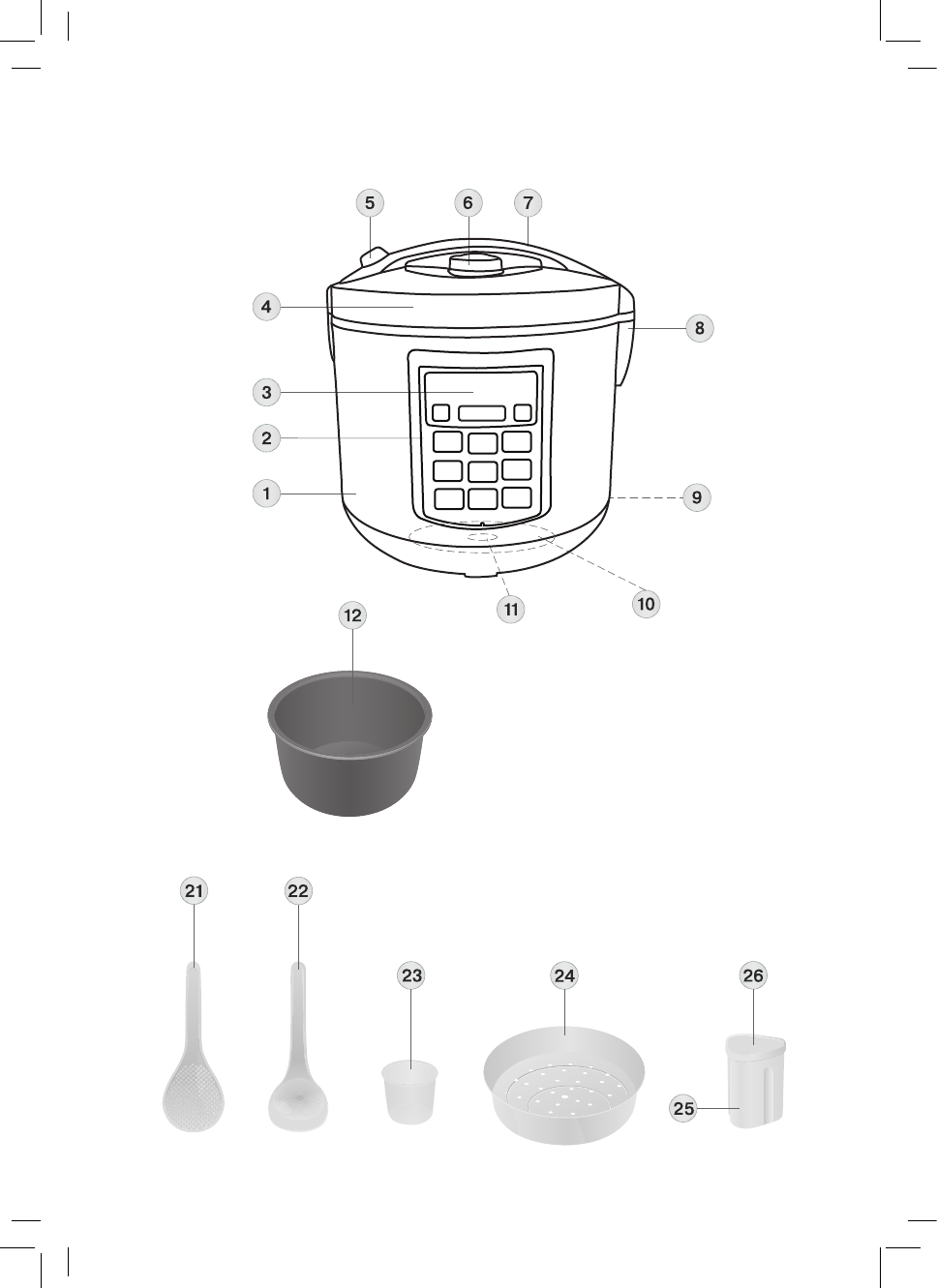 5
6
7
4
8
3
2
1
9
11
10
12
21
22
23
24
26
25