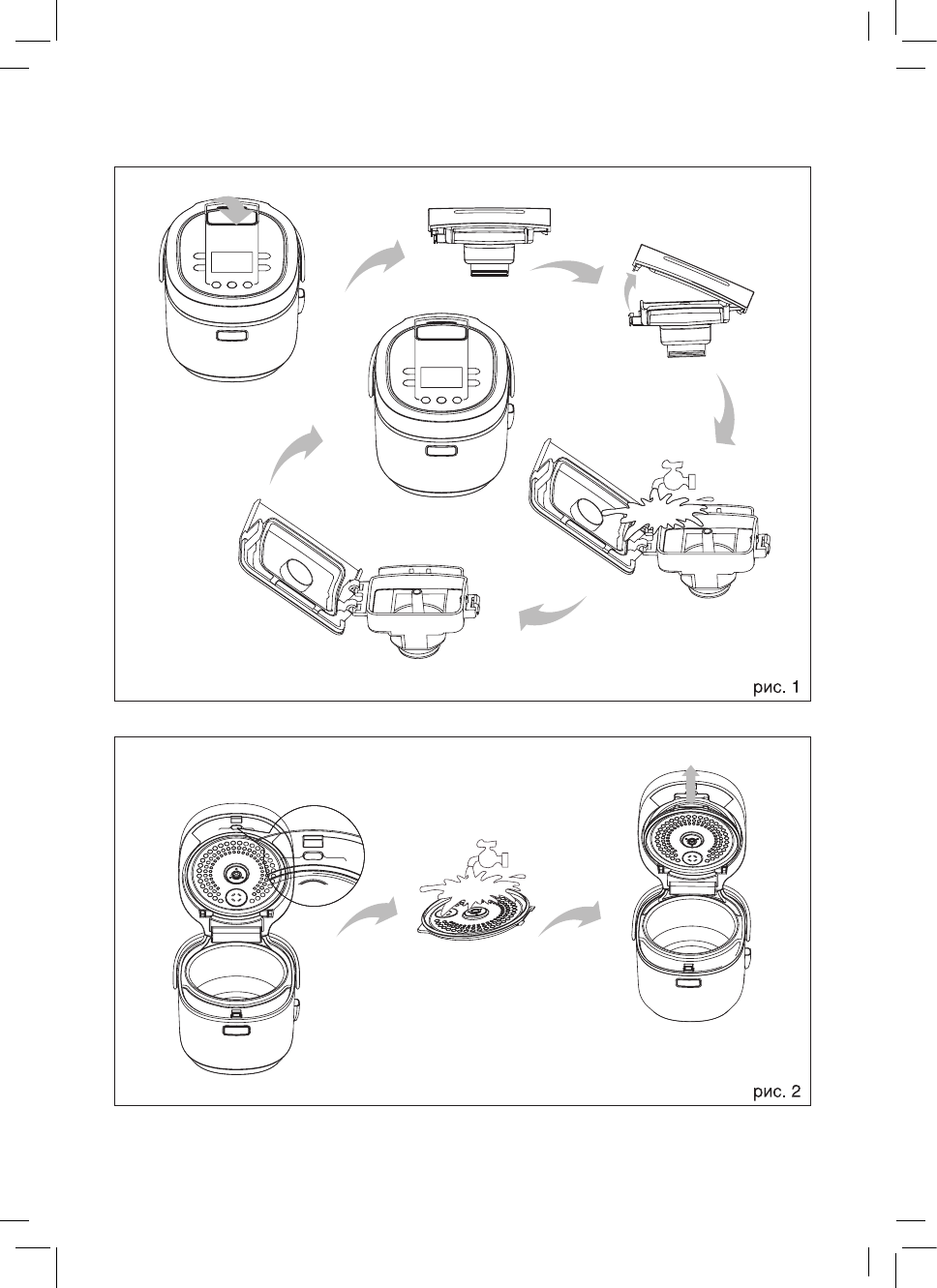 рис. 1

рис. 2