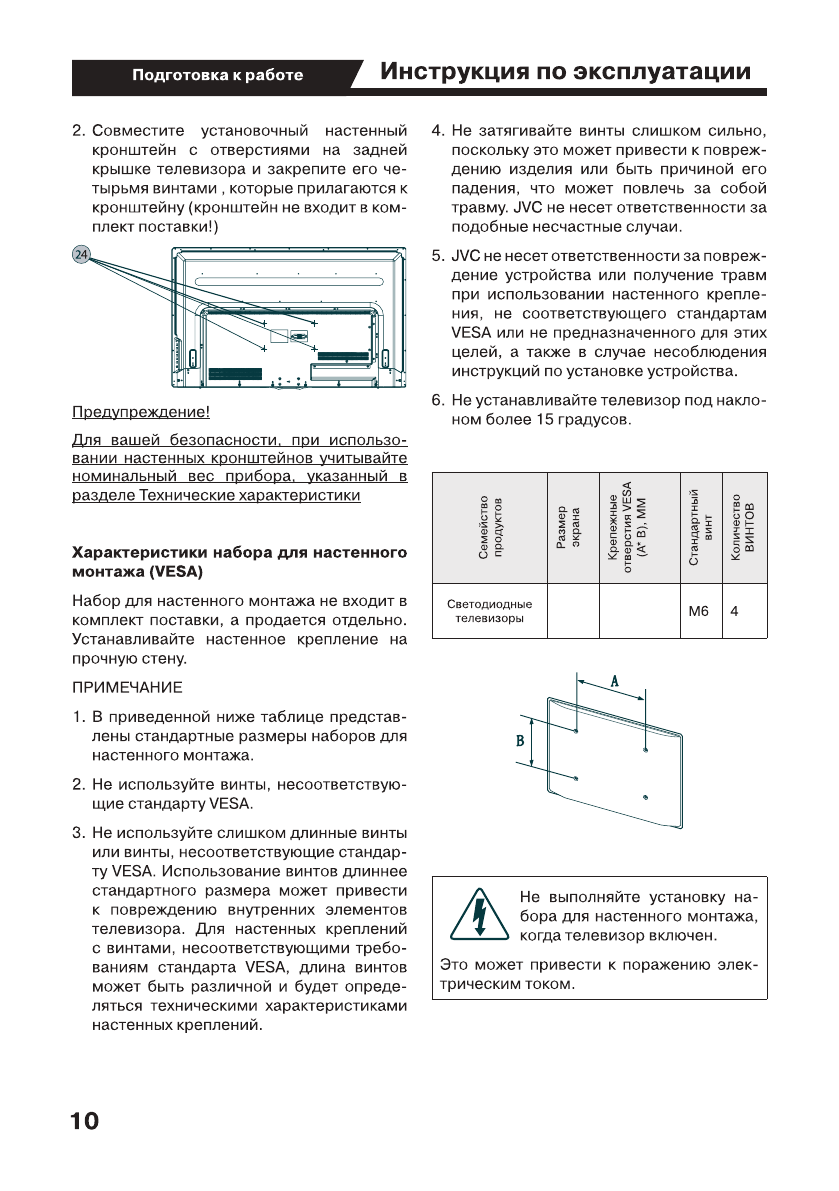 Подготовка к работе

Инструкция по эксплуатации

2. Совместите установочный настенный кронштейн с отверстиями на задней крышке телевизора и закрепите его четырьмя винтами , которые прилагаются к кронштейну (кронштейн не входит в комплект поставки!)

24

Предупреждение!

Для вашей безопасности, при использовании настенных кронштейнов учитывайте номинальный вес прибора, указанный в разделе Технические характеристики

Характеристики набора для настенного монтажа (VESA)

Набор для настенного монтажа не входит в комплект поставки, а продается отдельно. Устанавливайте настенное крепление на прочную стену.

ПРИМЕЧАНИЕ

1. В приведенной ниже таблице представлены стандартные размеры наборов для настенного монтажа.

2. Не используйте винты, несоответствующие стандарту VESA.

3. Не используйте слишком длинные винты или винты, несоответствующие стандарту VESA. Использование винтов длиннее стандартного размера может привести к повреждению внутренних элементов телевизора. Для настенных креплений с винтами, несоответствующими требованиям стандарта VESA, длина винтов может быть различной и будет определяться техническими характеристиками настенных креплений.

4. Не затягивайте винты слишком сильно, поскольку это может привести к повреждению изделия или быть причиной его падения, что может повлечь за собой травму. JVC не несет ответственности за подобные несчастные случаи.

5. JVC не несет ответственности за повреждение устройства или получение травм при использовании настенного крепления, не соответствующего стандартам VESA или не предназначенного для этих целей, а также в случае несоблюдения инструкций по установке устройства.

6. Не устанавливайте телевизор под наклоном более 15 градусов.

| Семейство продуктов | Размер экрана | Крепежные отверстия VESA (A* B), MM | Стандартный винт | Количество ВИНТОВ |
|---|---|---|---|---|
| Светодиодные телевизоры | | | M6 | 4 |

A

B

Не выполняйте установку набора для настенного монтажа, когда телевизор включен.

Это может привести к поражению электрическим током.

10