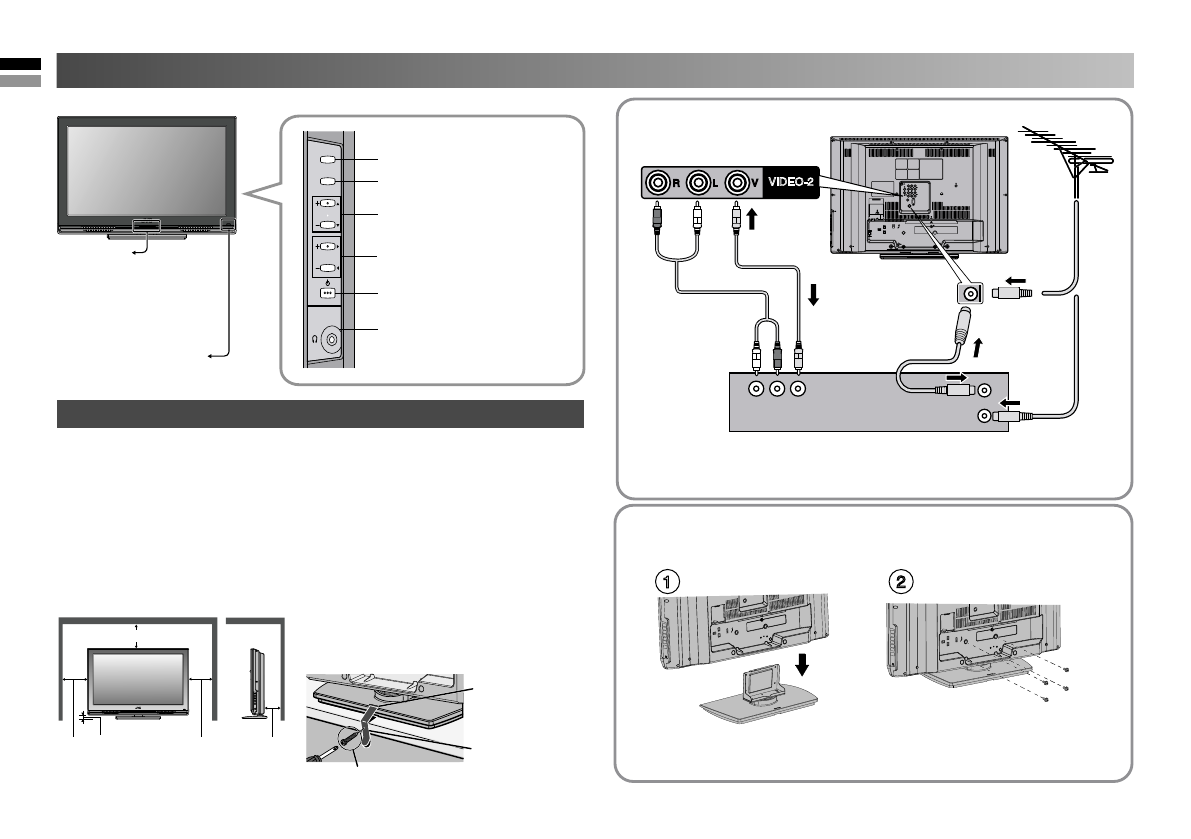 R L V VIDEO-2

①

②