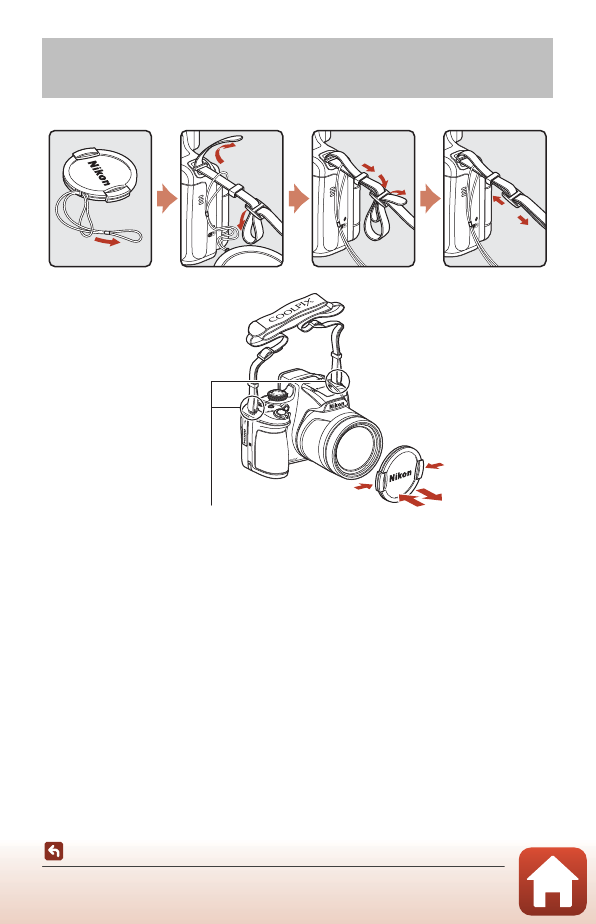 Nikon

COOLPIX

Nikon

Nikon