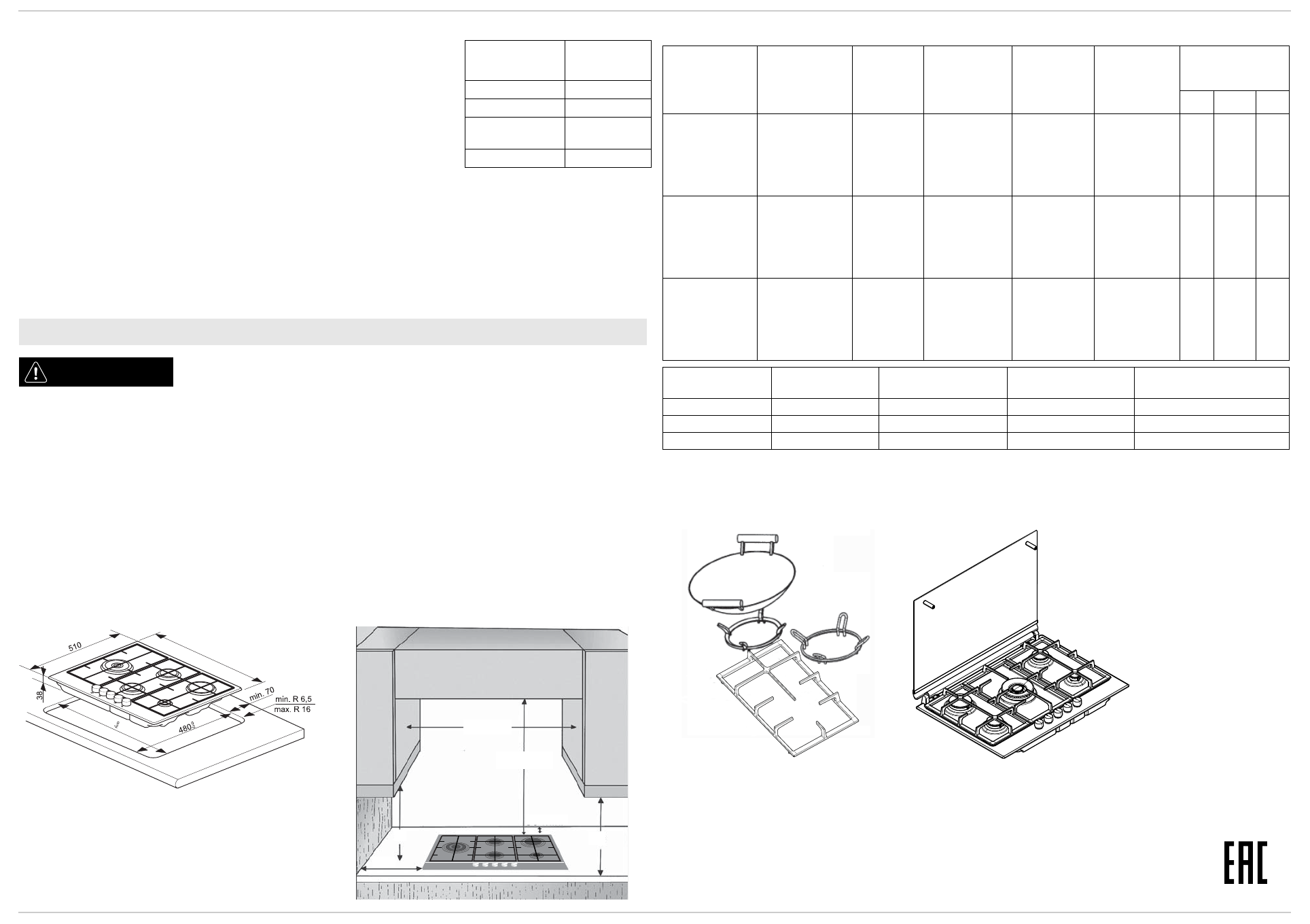 510

38

min. 70

min. R 6,5

max. R 16

480

EAC