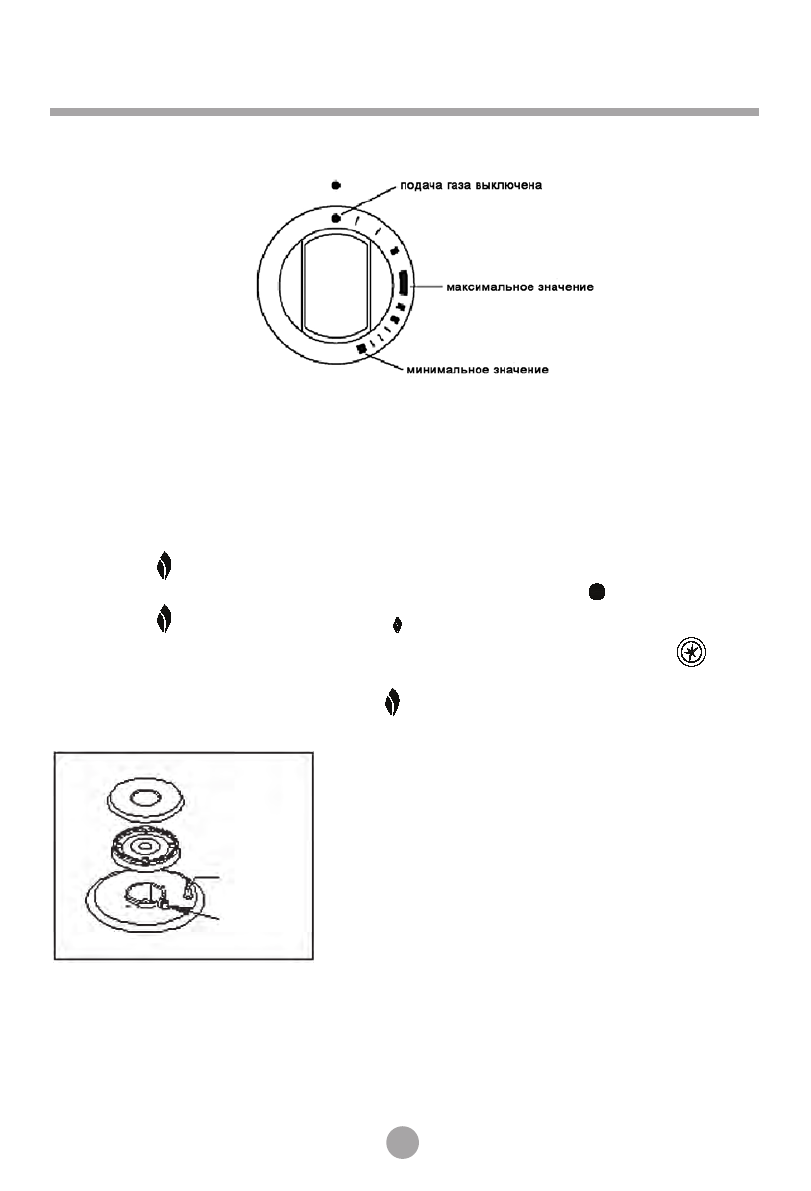 подача газа выключена

максимальное значение

минимальное значение