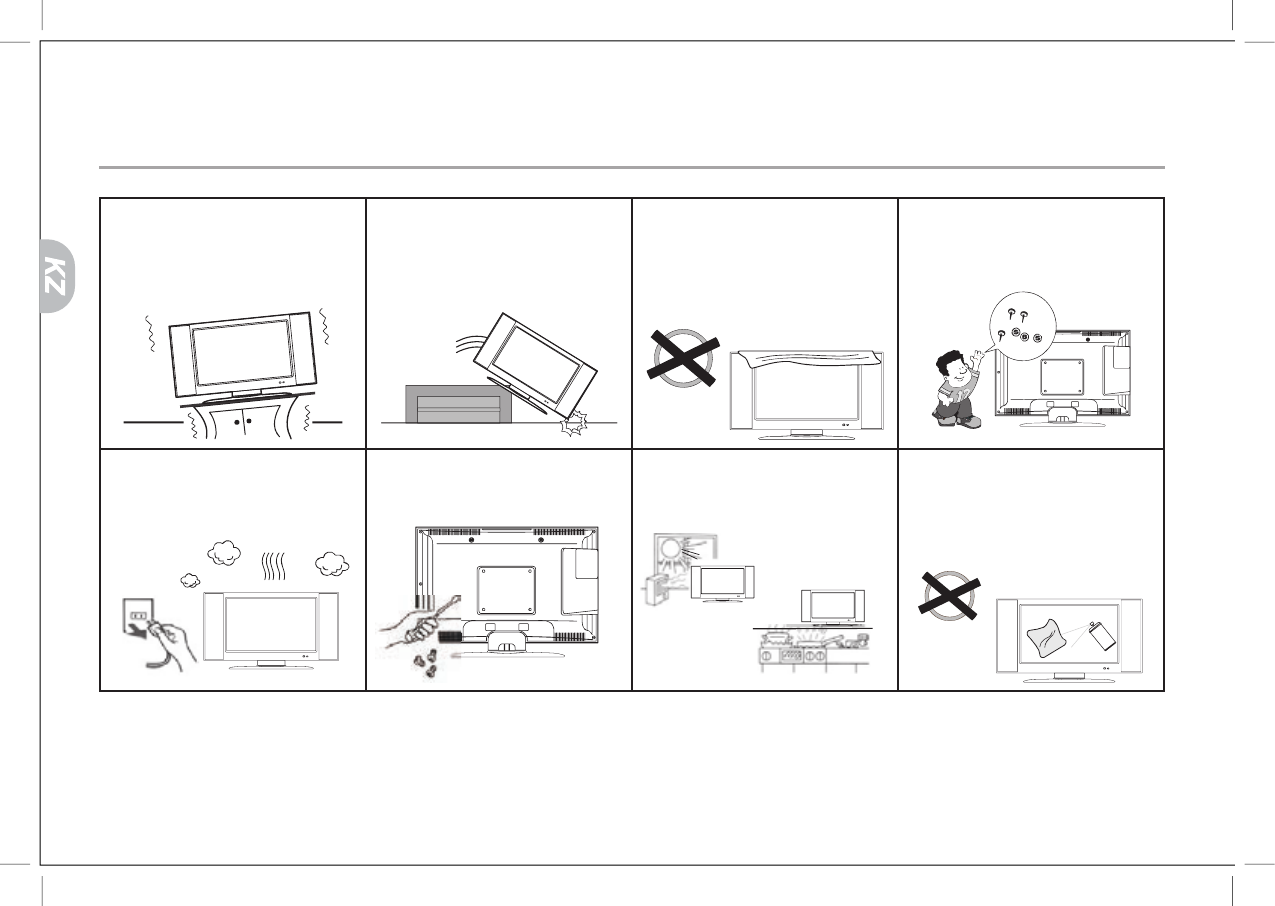 KZ