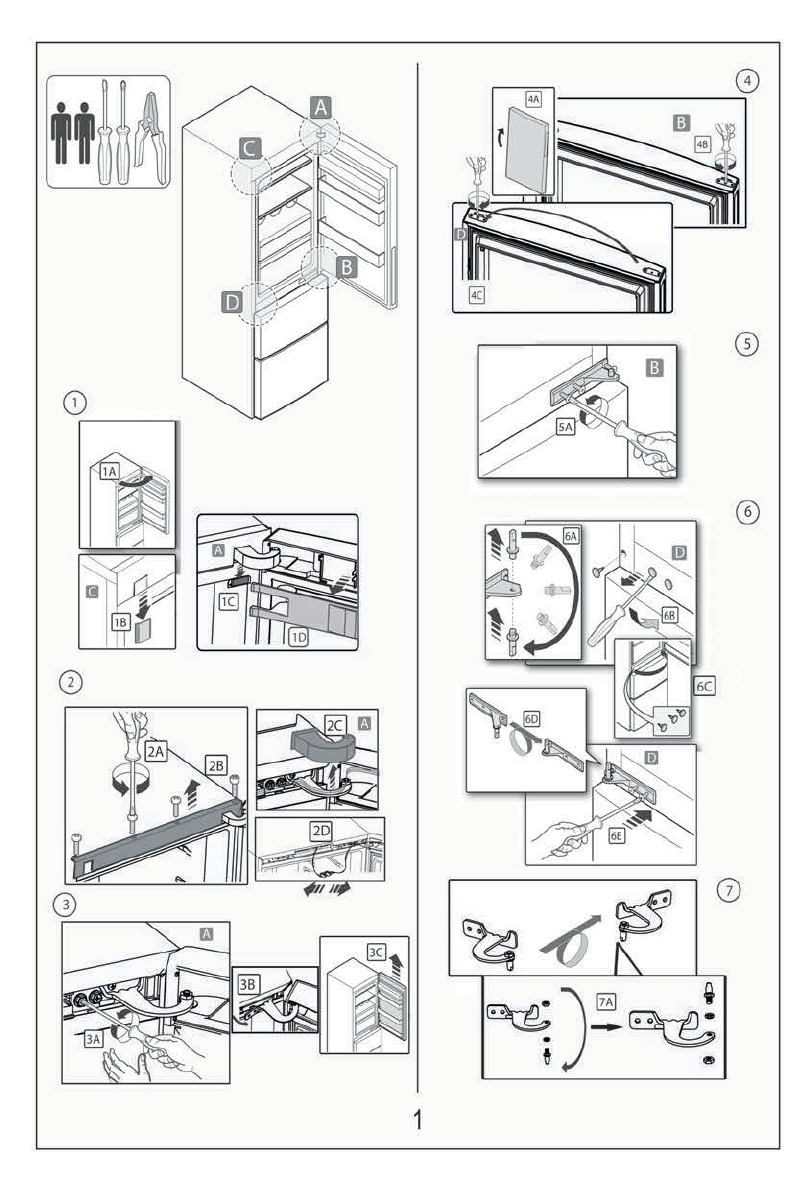 A
C
B
D

1
1A
C
1B
A
1C
1D

2
2A
2B
2C
A
2D

3
A
3A
3B
3C

4
4A
B
4B
D
4C

5
B
5A

6
6A
D
6B
6C
6D
D
6E

7
7A

1