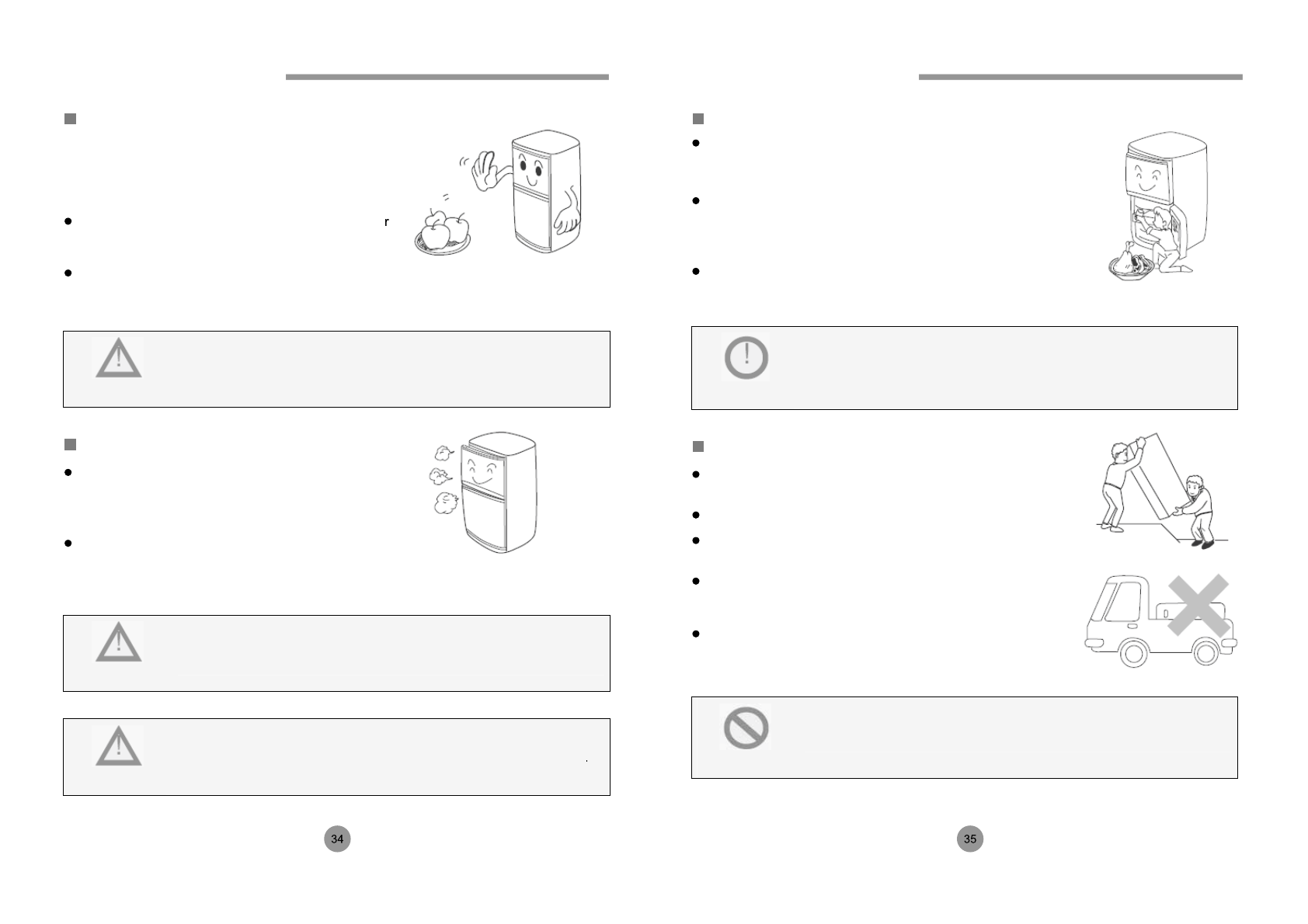 r

34

35