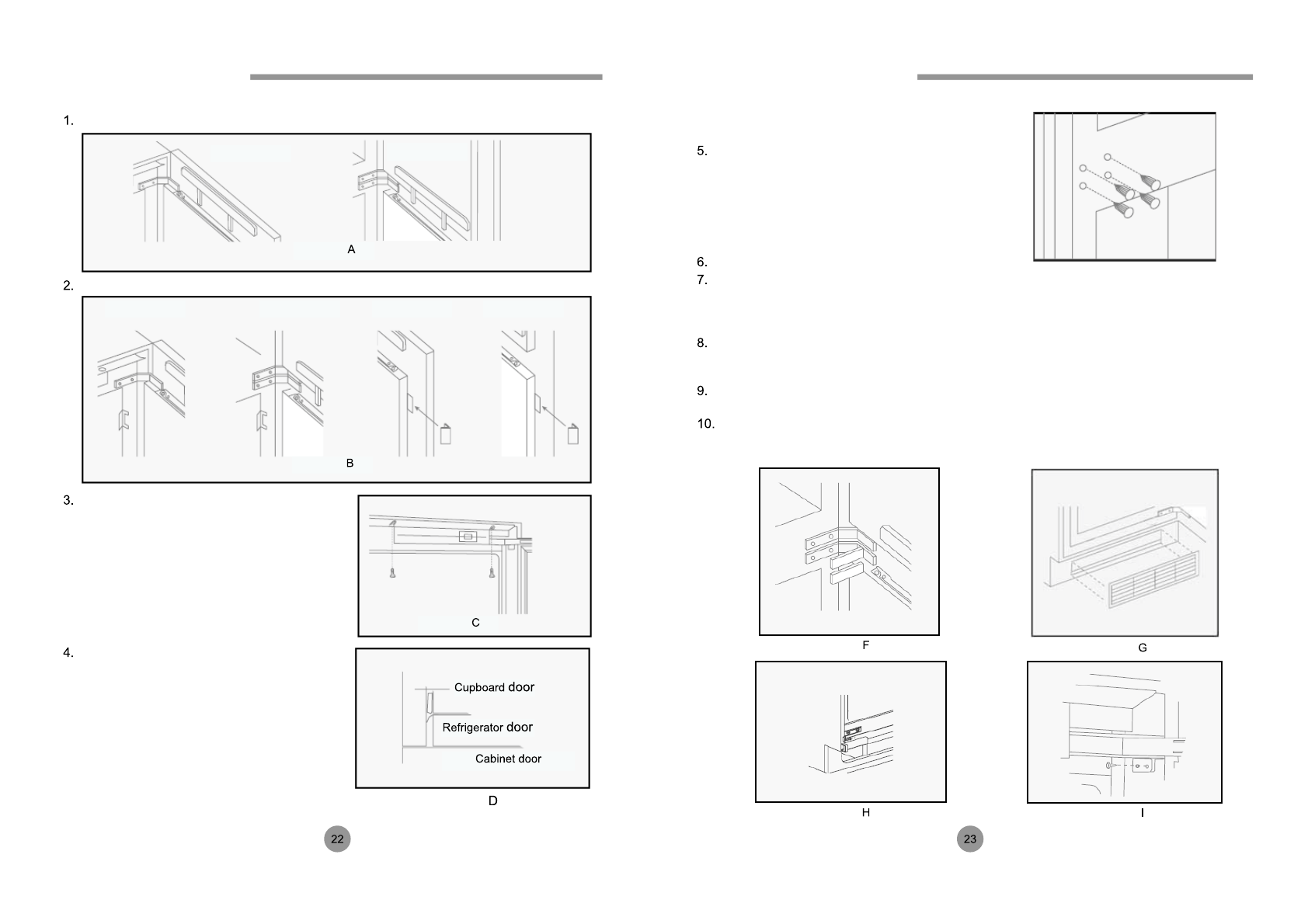 1.

A

2.

B

3.

C

4.

Cupboard door

Refrigerator door

Cabinet door

D

22

5.

6.

7.

8.

9.

10.

F

G

H

I

23