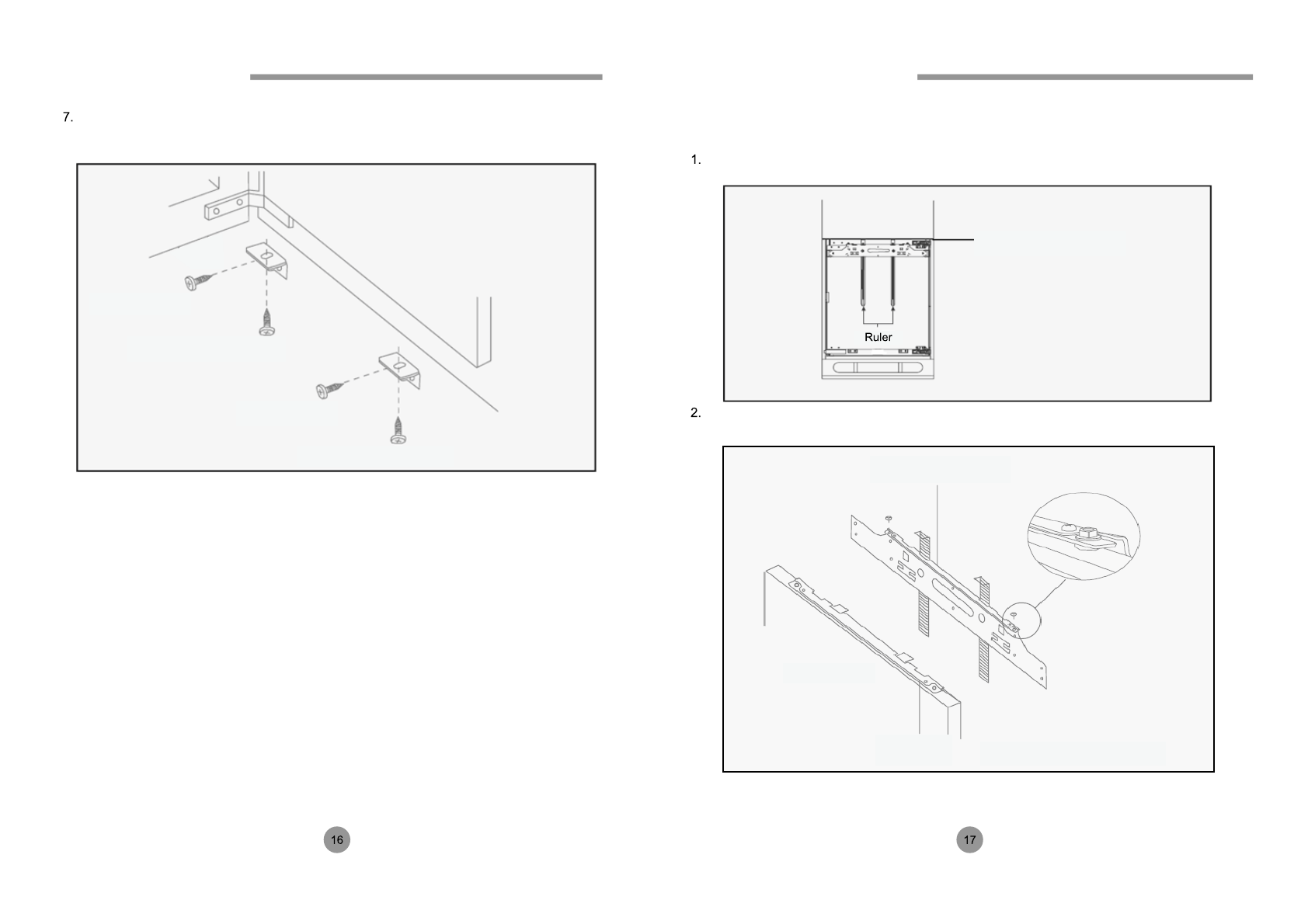 7.

16

1.

Ruler

2.

17