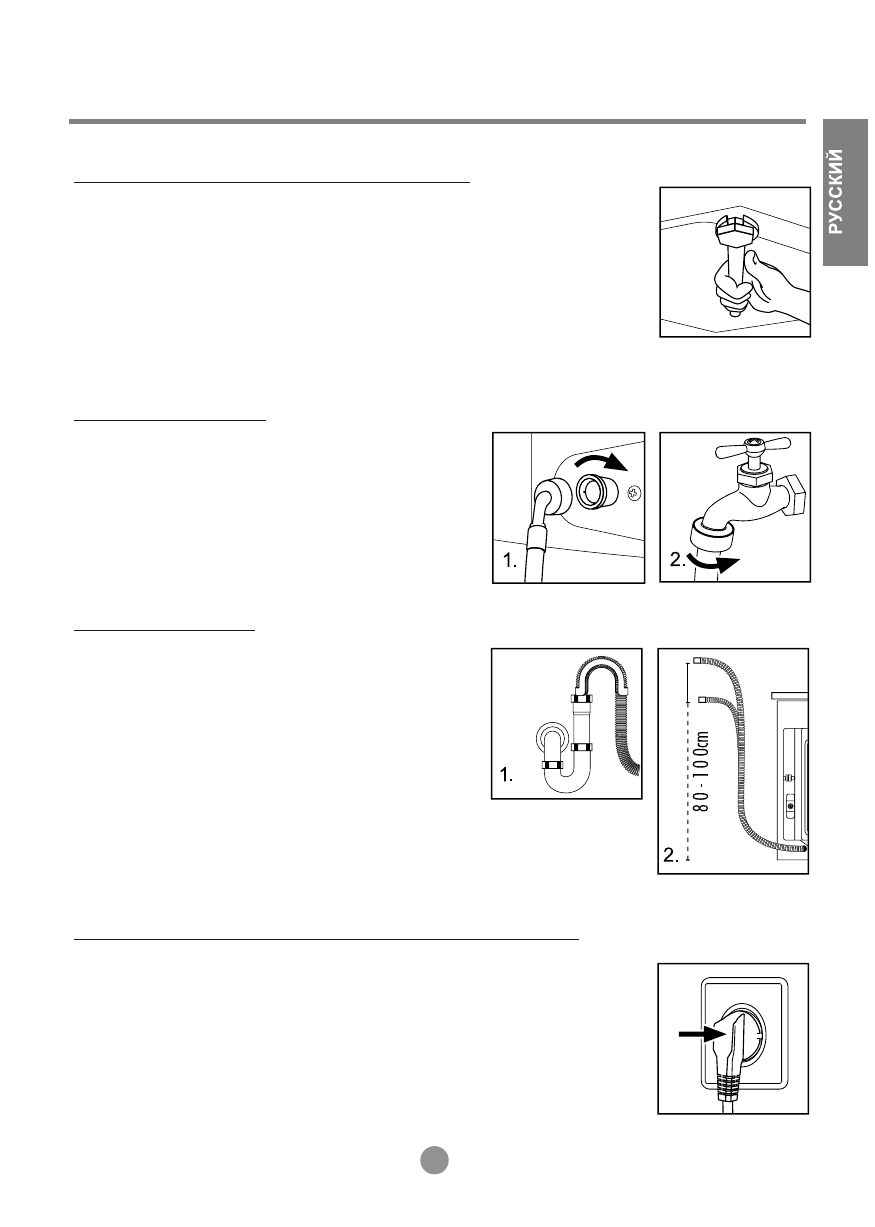 РУССКИЙ

1.

2.

1.

80 - 100cm

2.