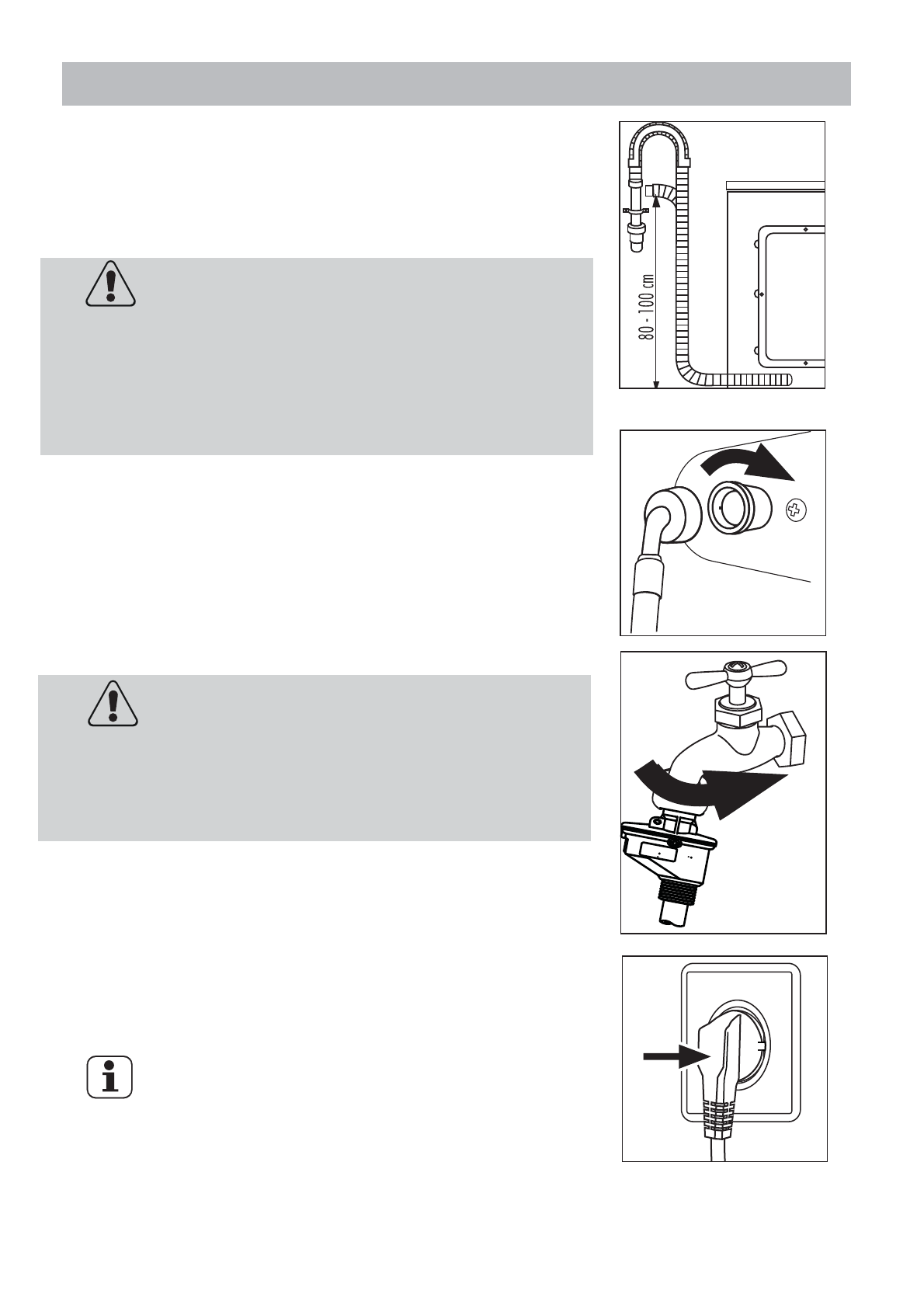 80 - 100 cm