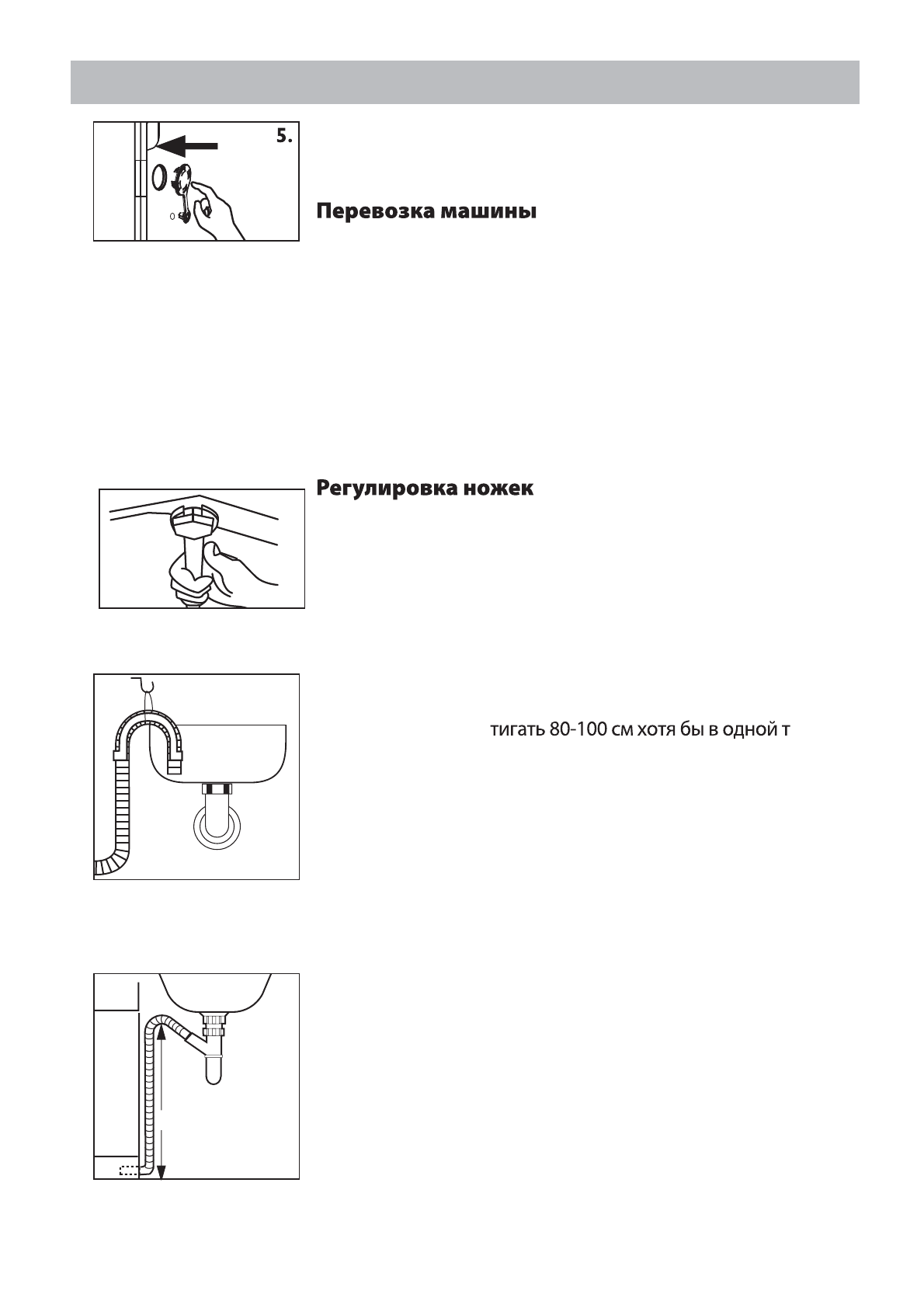 5.

Перевозка машины

Регулировка ножек

тигать 80-100 см хотя бы в одной т