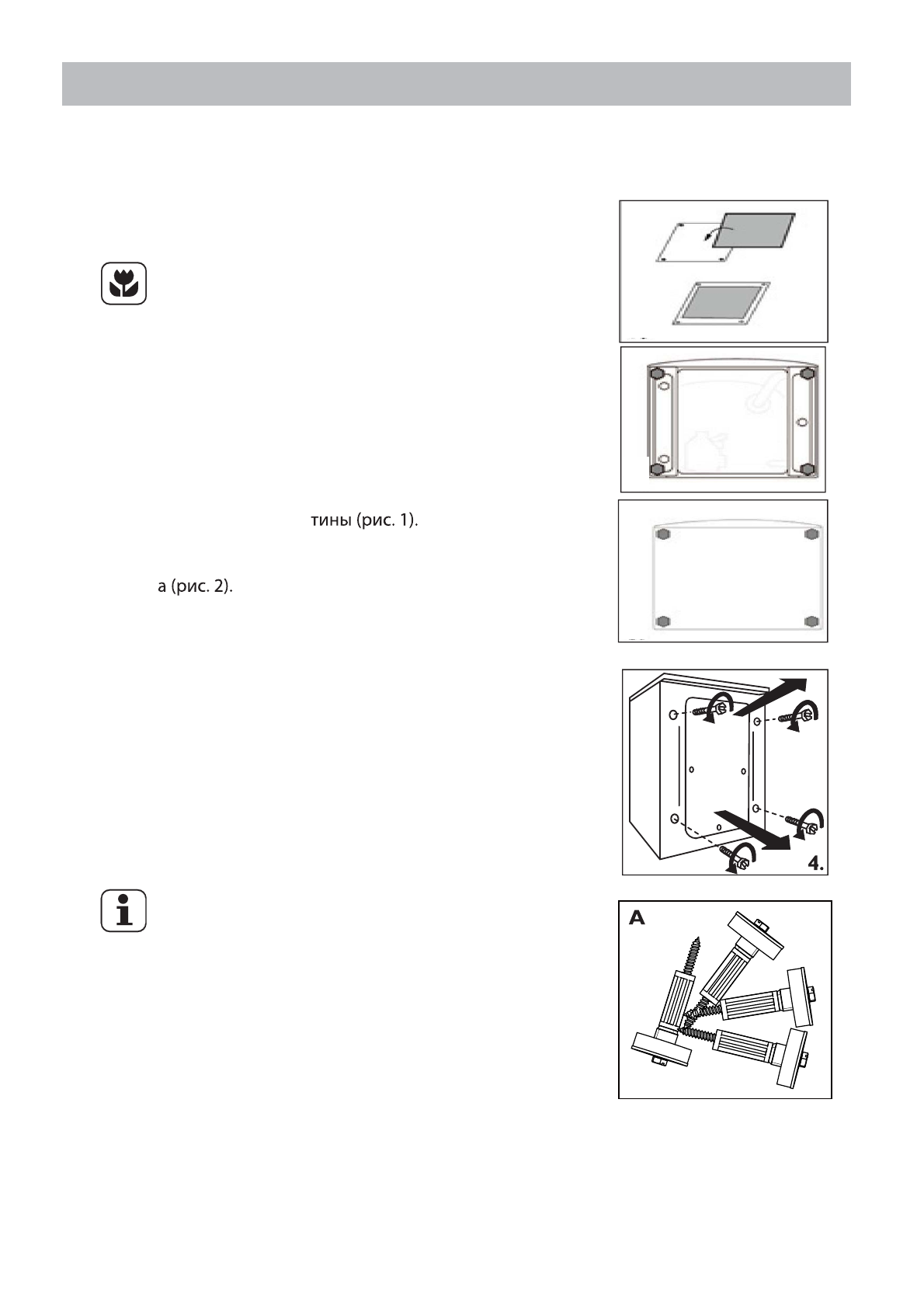 тины (рис. 1).

а (рис. 2).

4.

A