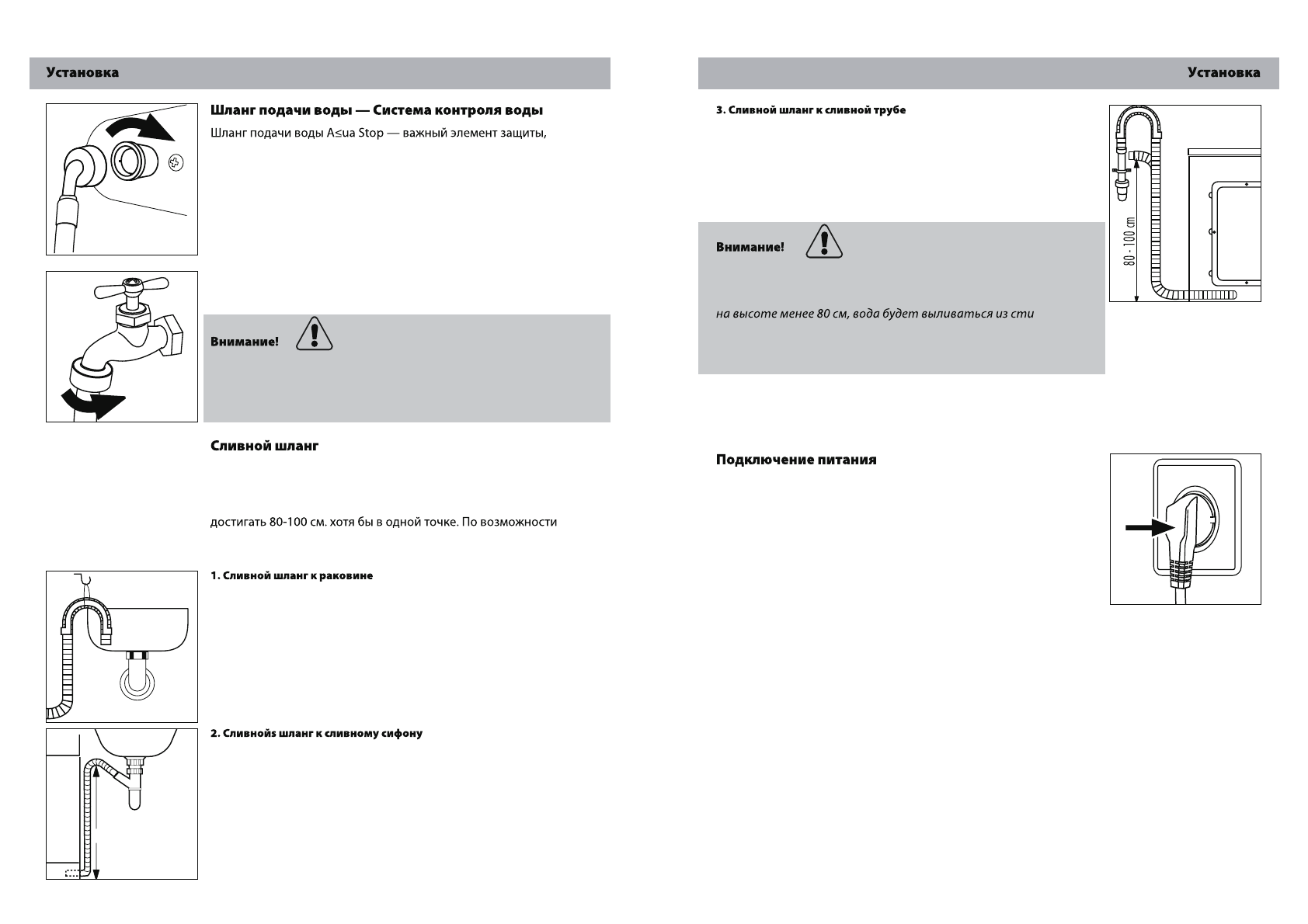 Установка

Шланг подачи воды — Система контроля воды

Шланг подачи воды A≤ua Stop — важный элемент защиты,

Внимание!

Сливной шланг

достигать 80-100 см. хотя бы в одной точке. По возможности

1. Сливной шланг к раковине

2. Сливнойs шланг к сливному сифону

Установка

3. Сливной шланг к сливной трубе

80 - 100 cm

Внимание!

на высоте менее 80 см, вода будет выливаться из сти

Подключение питания