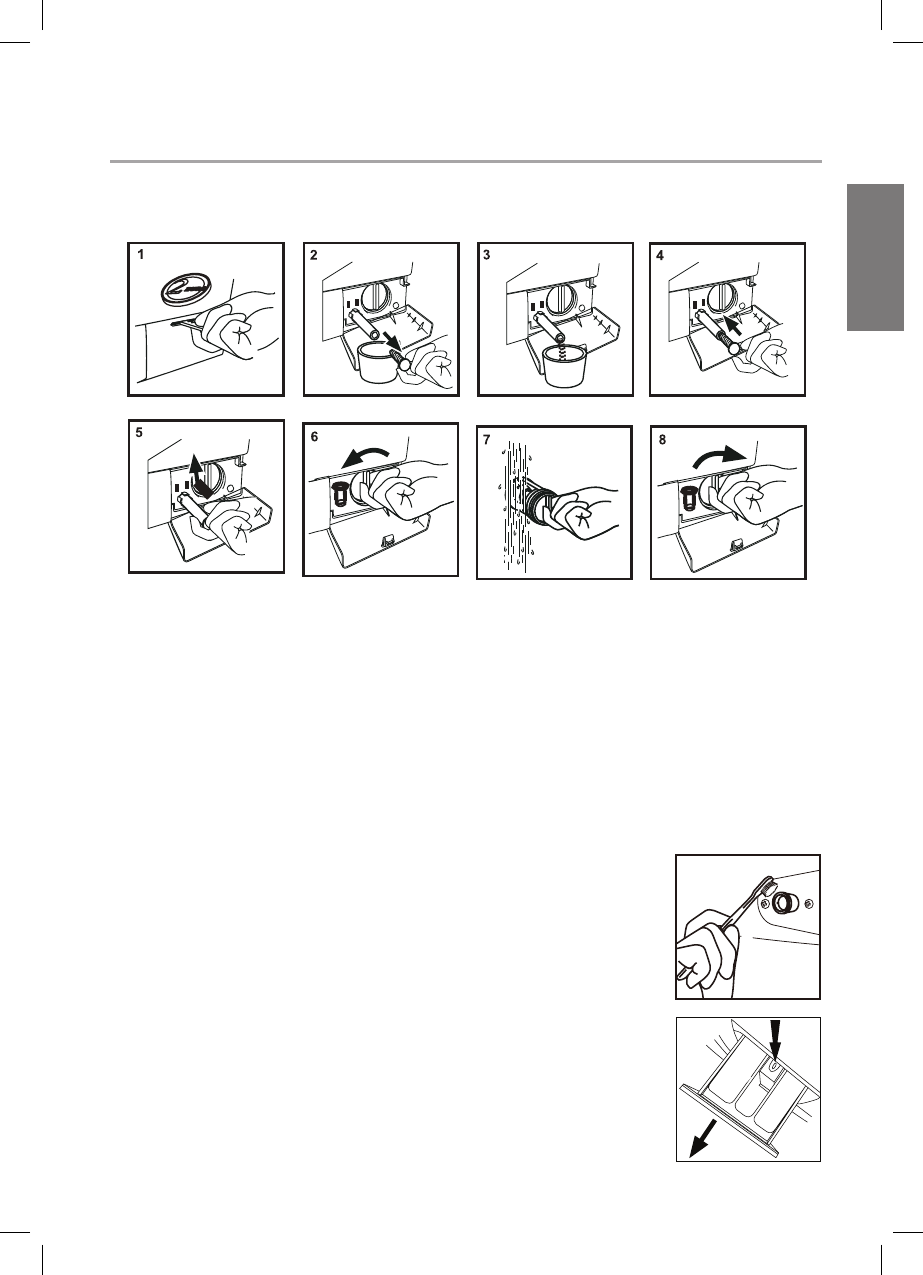 1

2

3

4

5

6

7

8