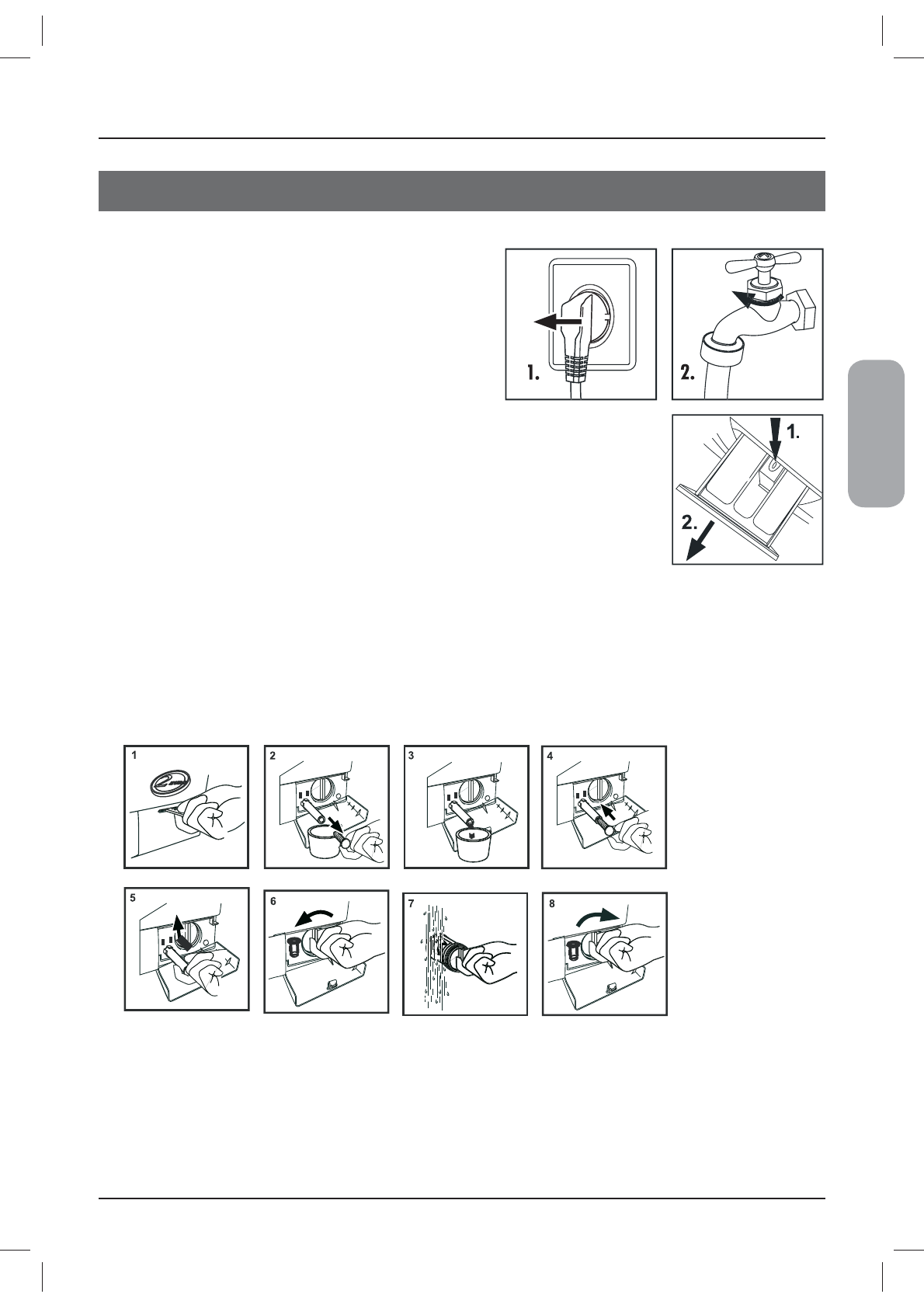 1.

2.

1.

2.

1

2

3

4

5

6

7

8