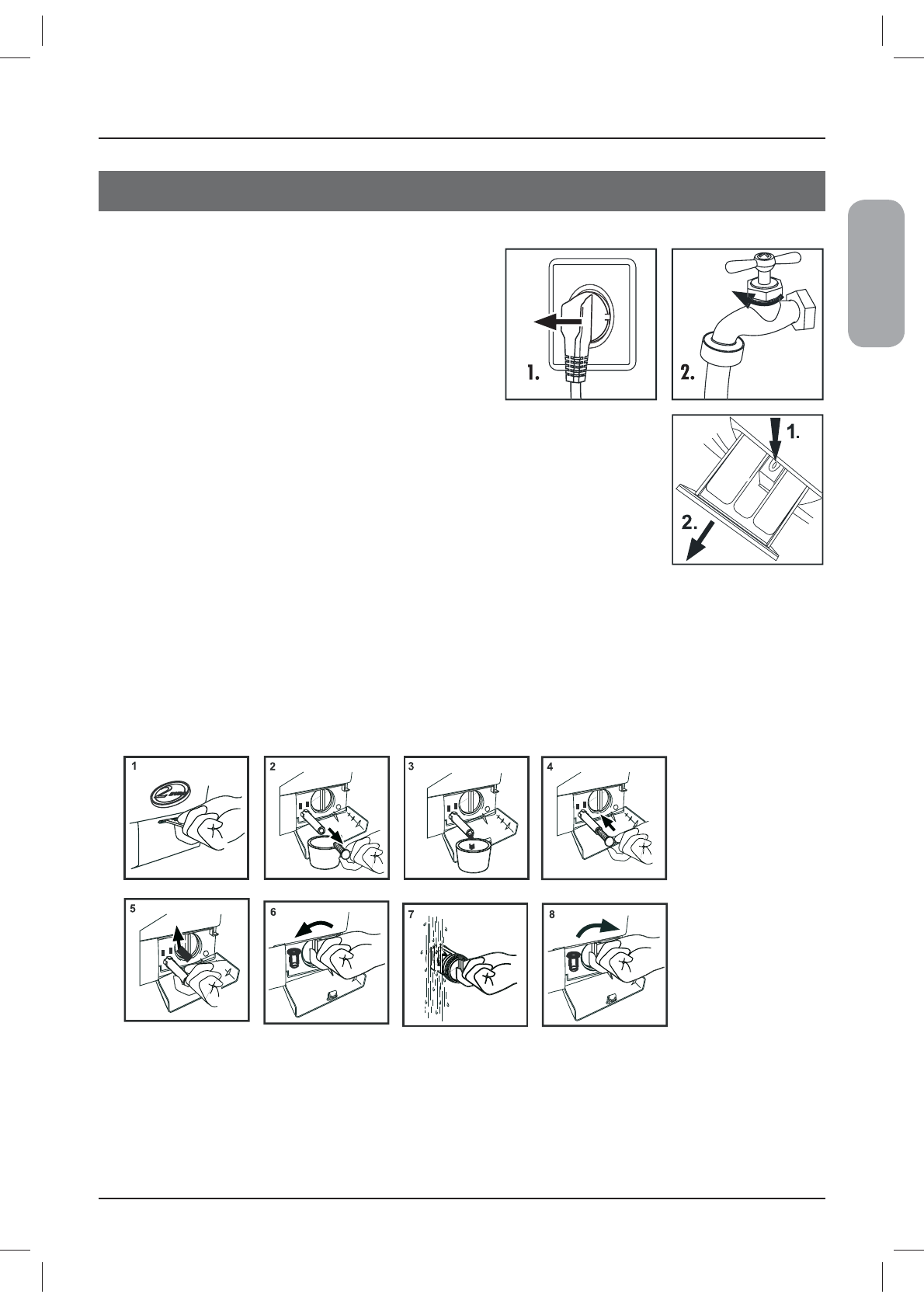 1.

2.

1.

2.

1

2

3

4

5

6

7

8