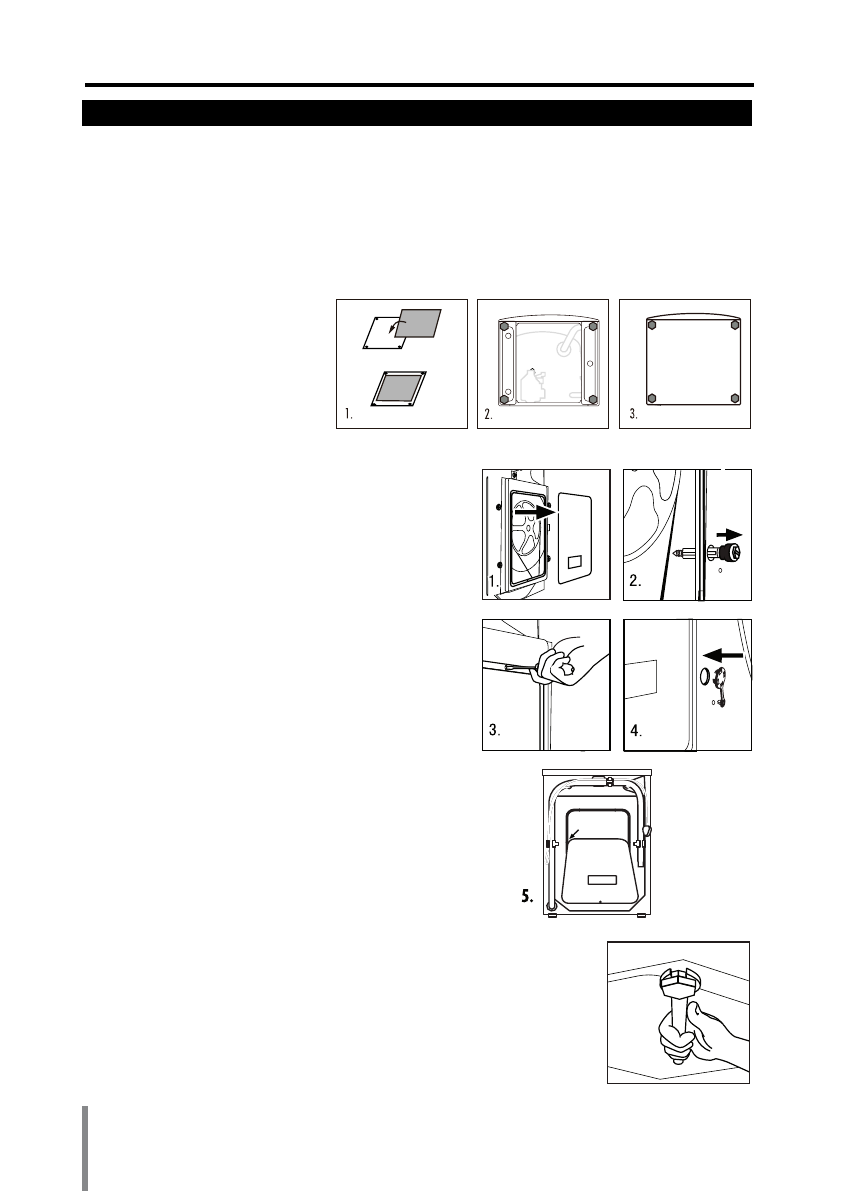 1.

2.

3.

1.

2.

3.

4.

5.