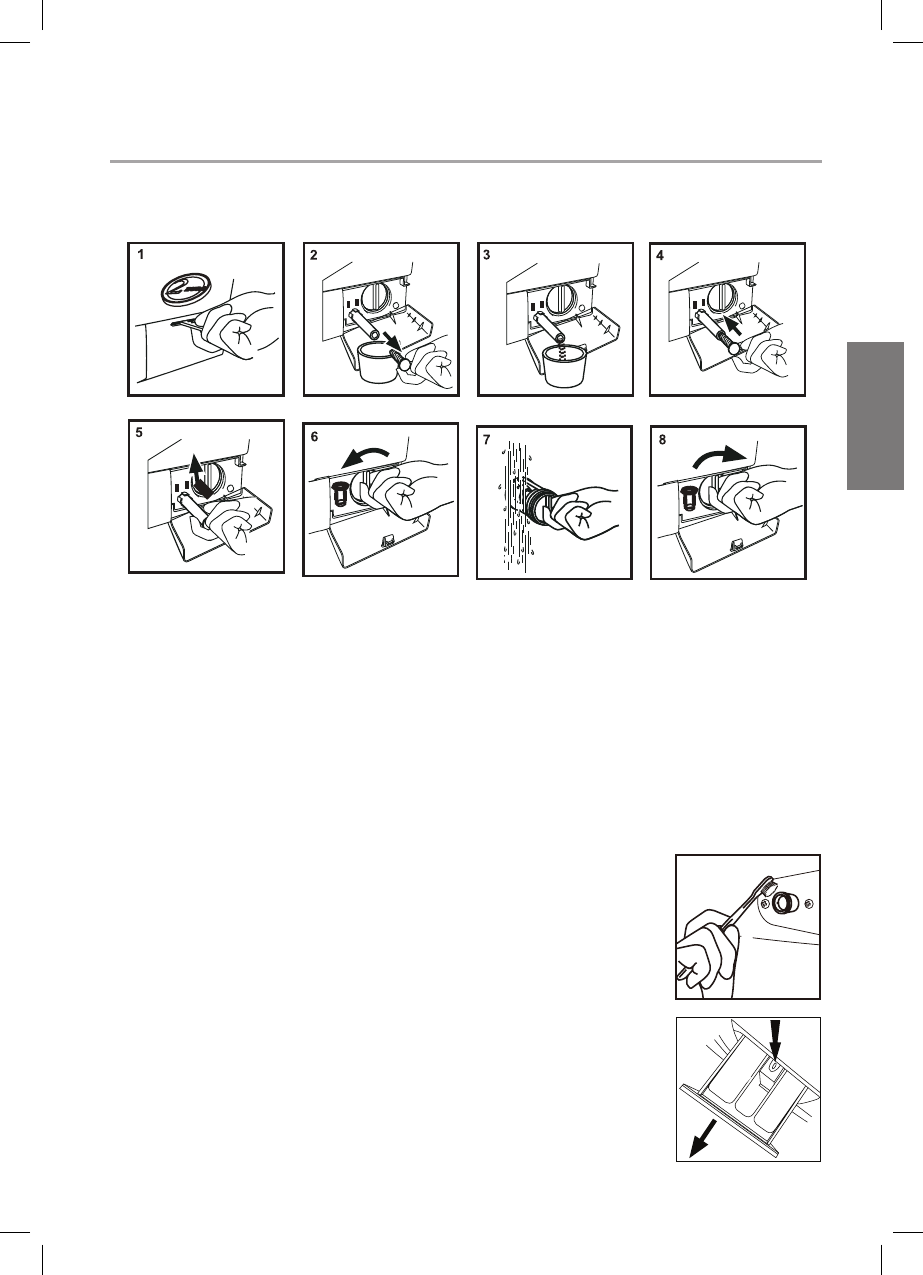 1

2

3

4

5

6

7

8