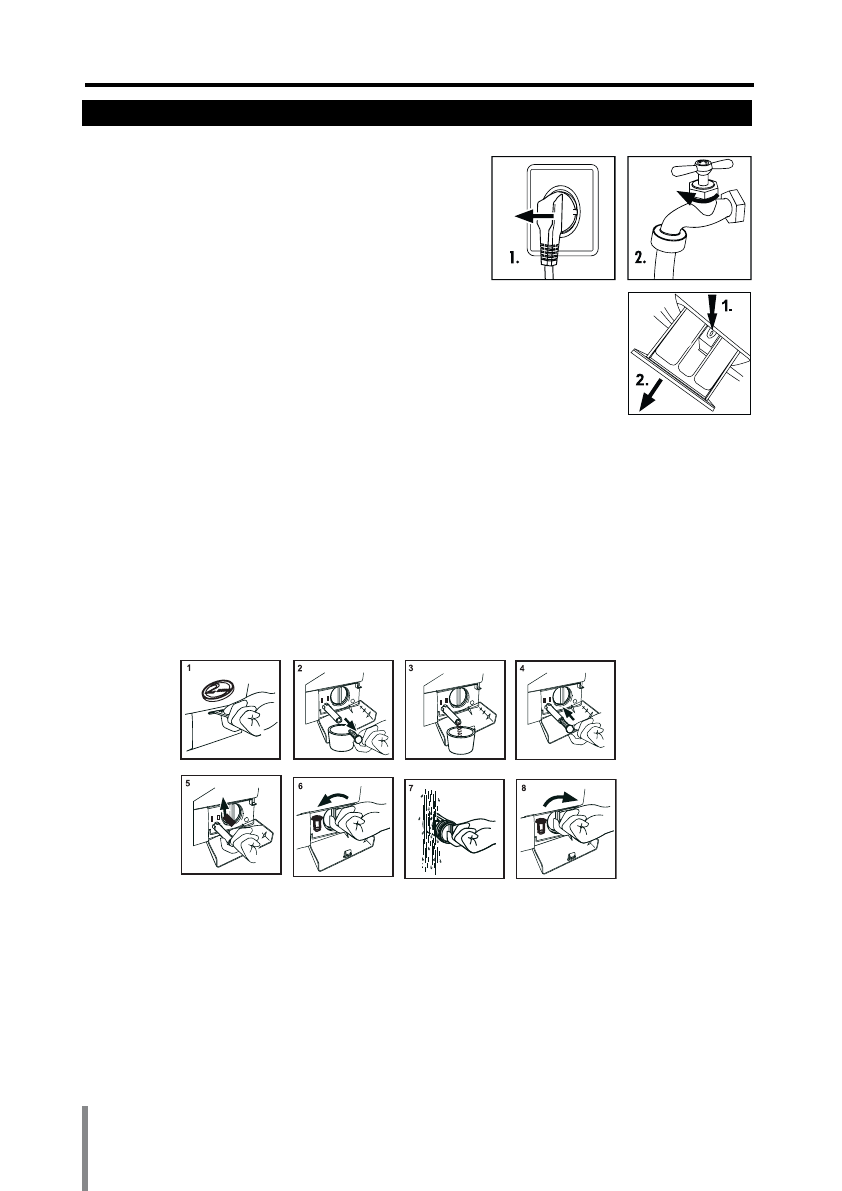 1.

2.

1.

2.

1

2

3

4

5

6

7

8