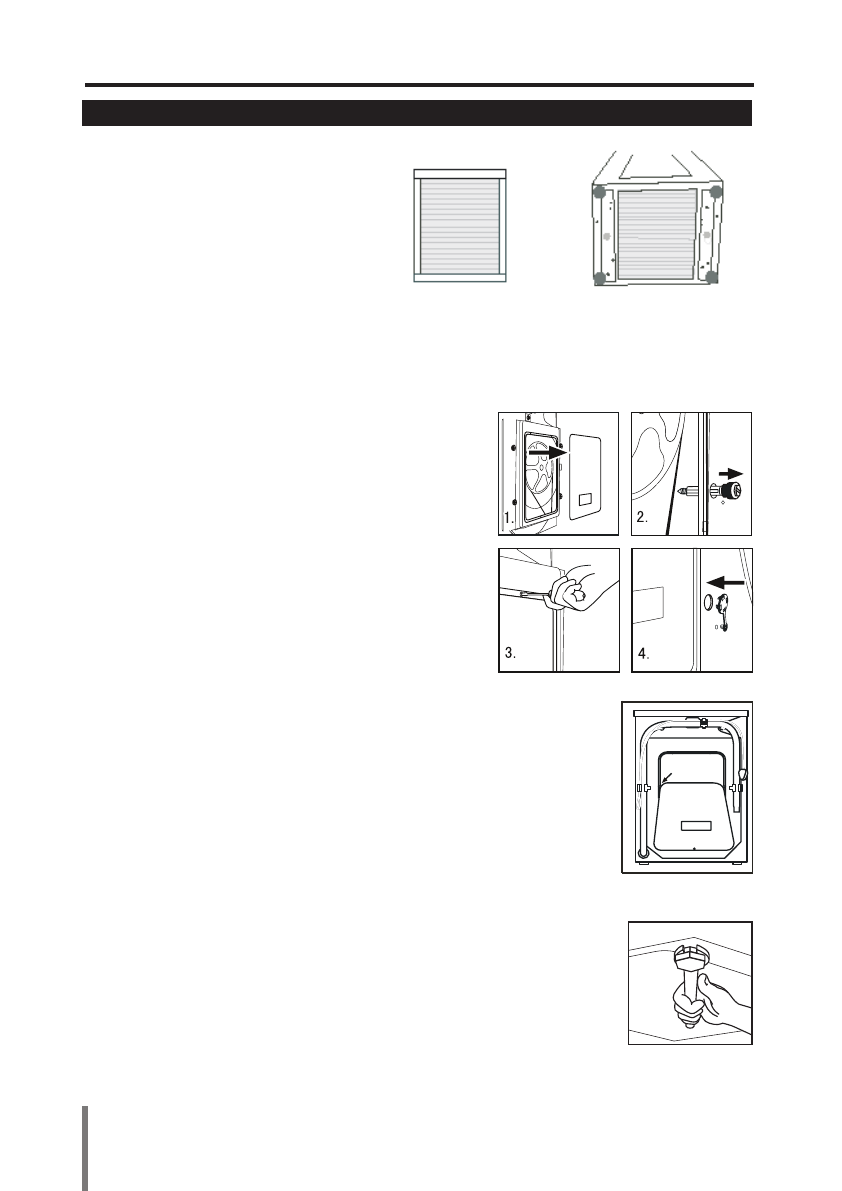 1.

2.

3.

4.