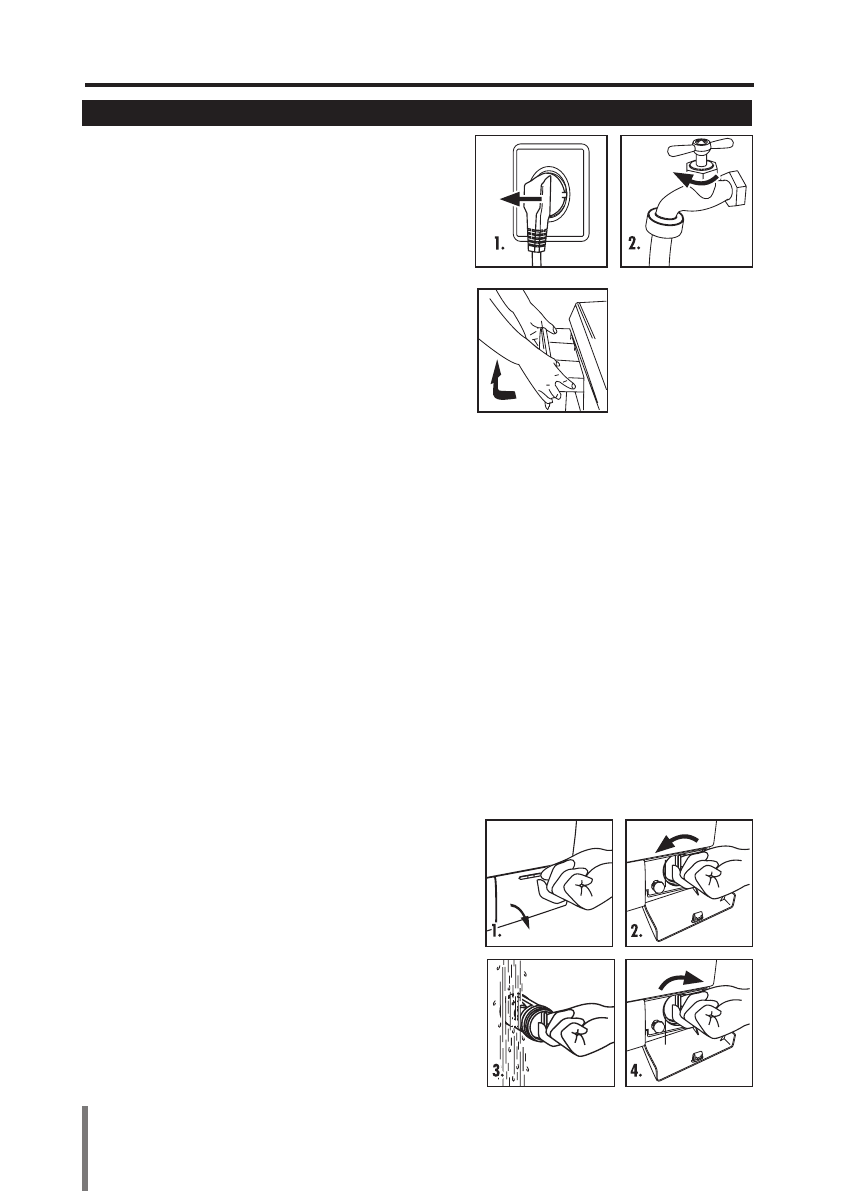 1.

2.

1.

2.

3.

4.