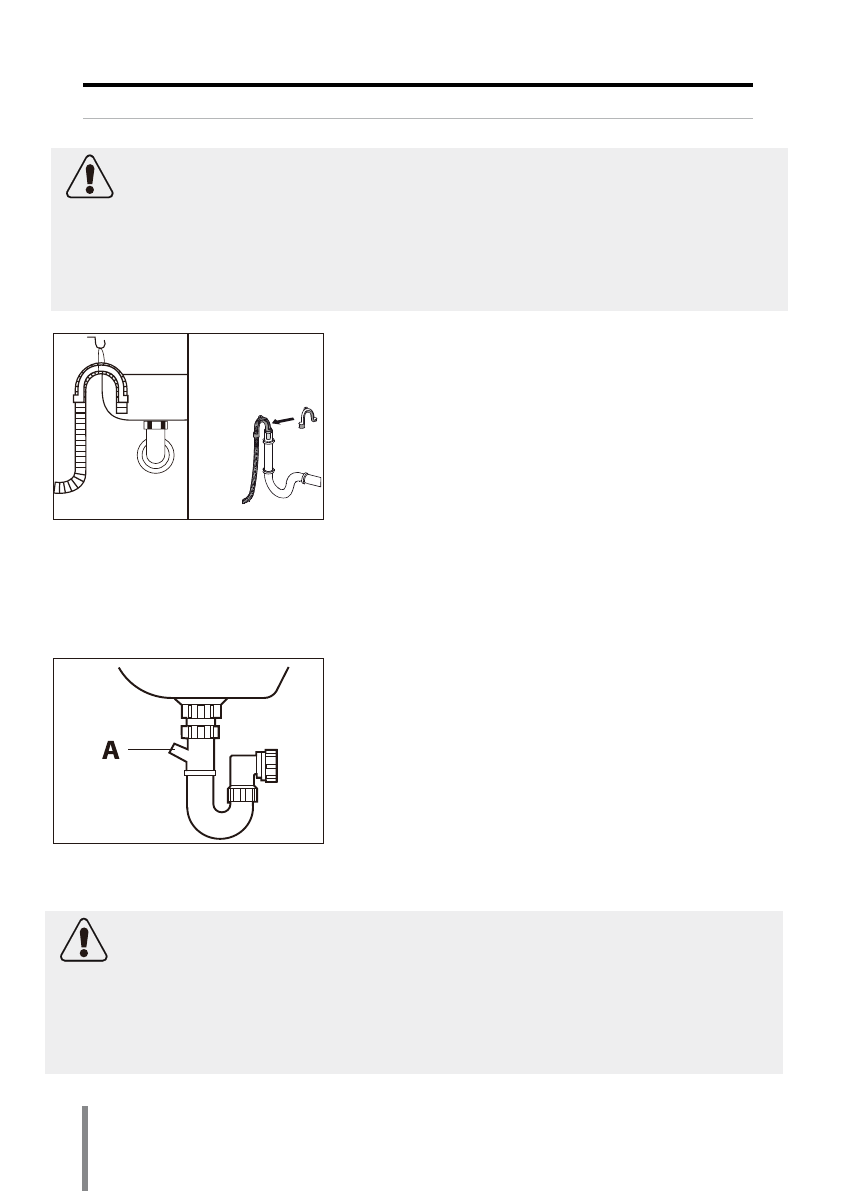 A