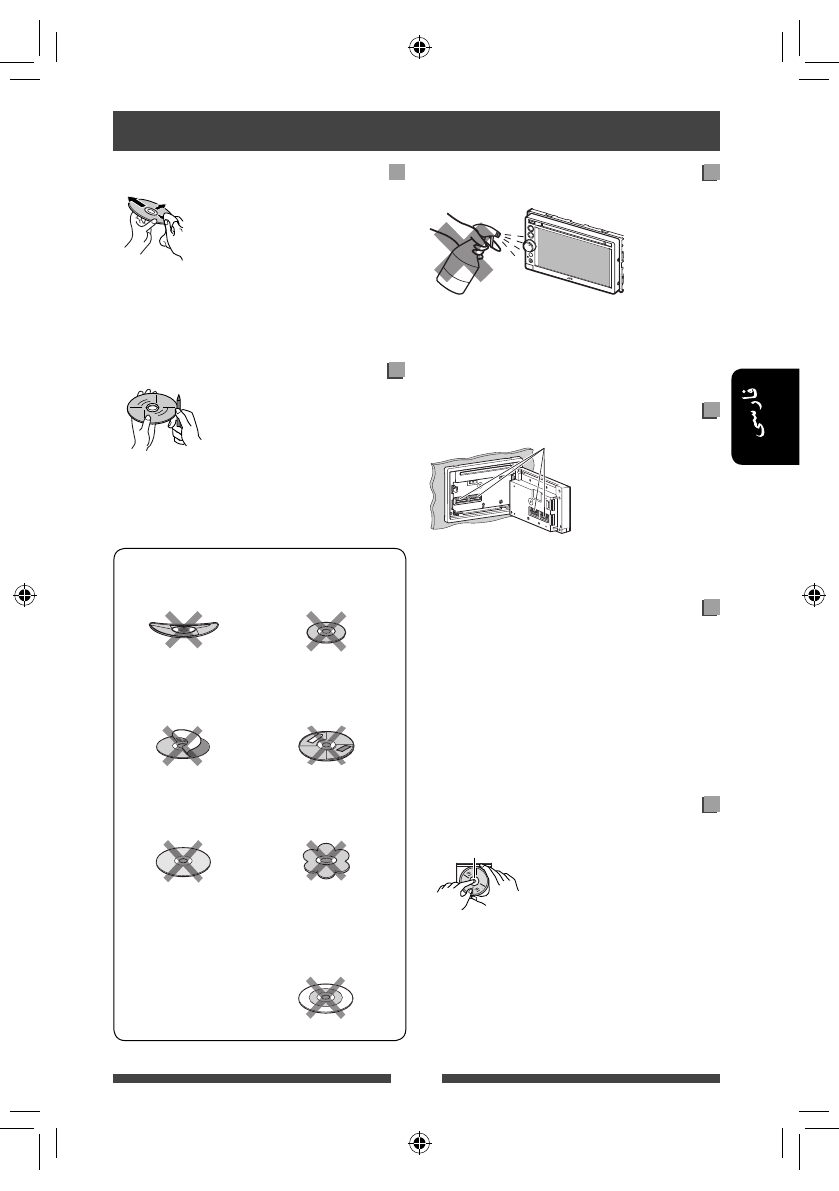 فارسی