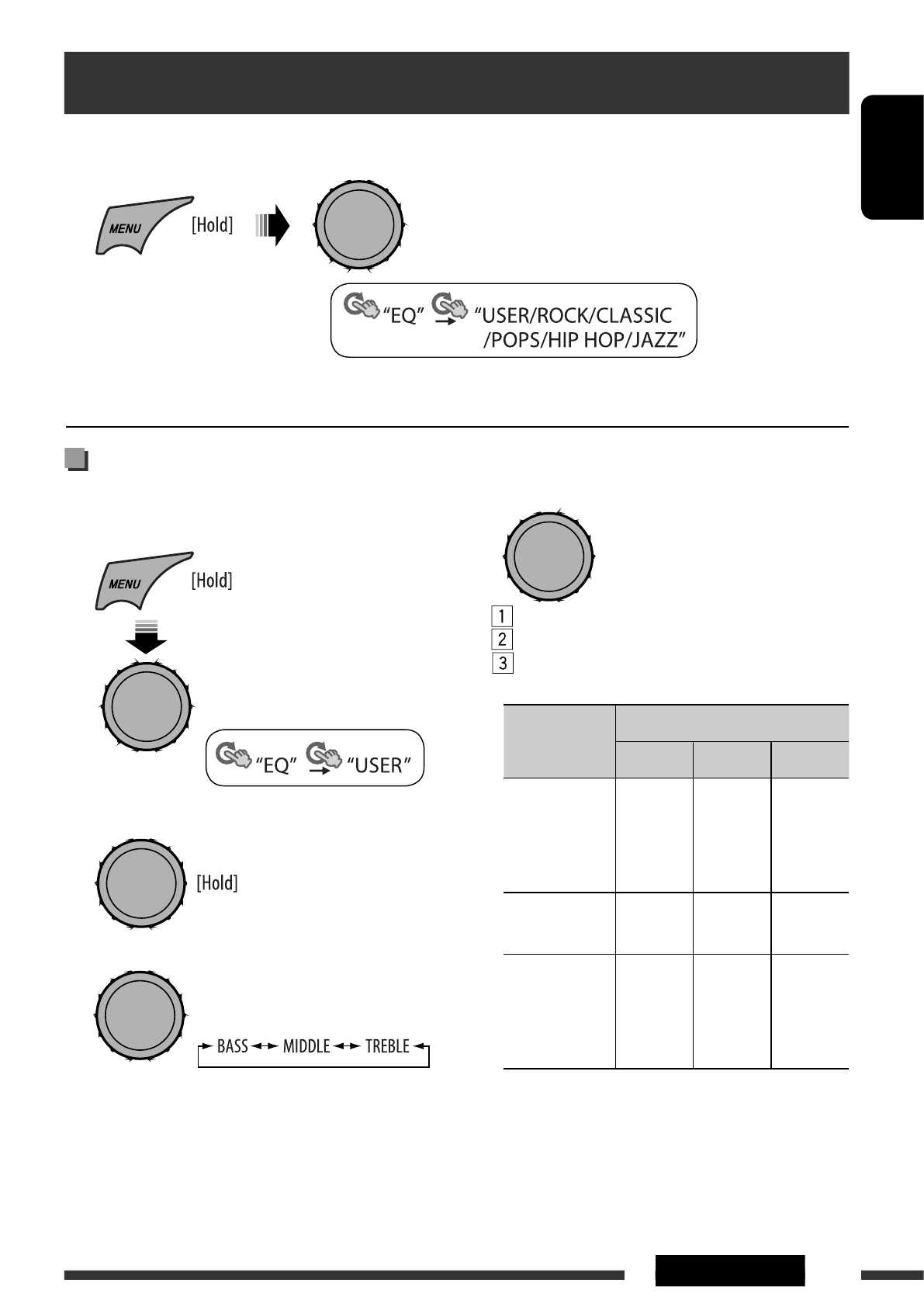 MENU [Hold]

"EQ" "USER/ROCK/CLASSIC /POPS/HIP HOP/JAZZ"

MENU [Hold]

"EQ" "USER"

[Hold]

BASS MIDDLE TREBLE

1
2
3