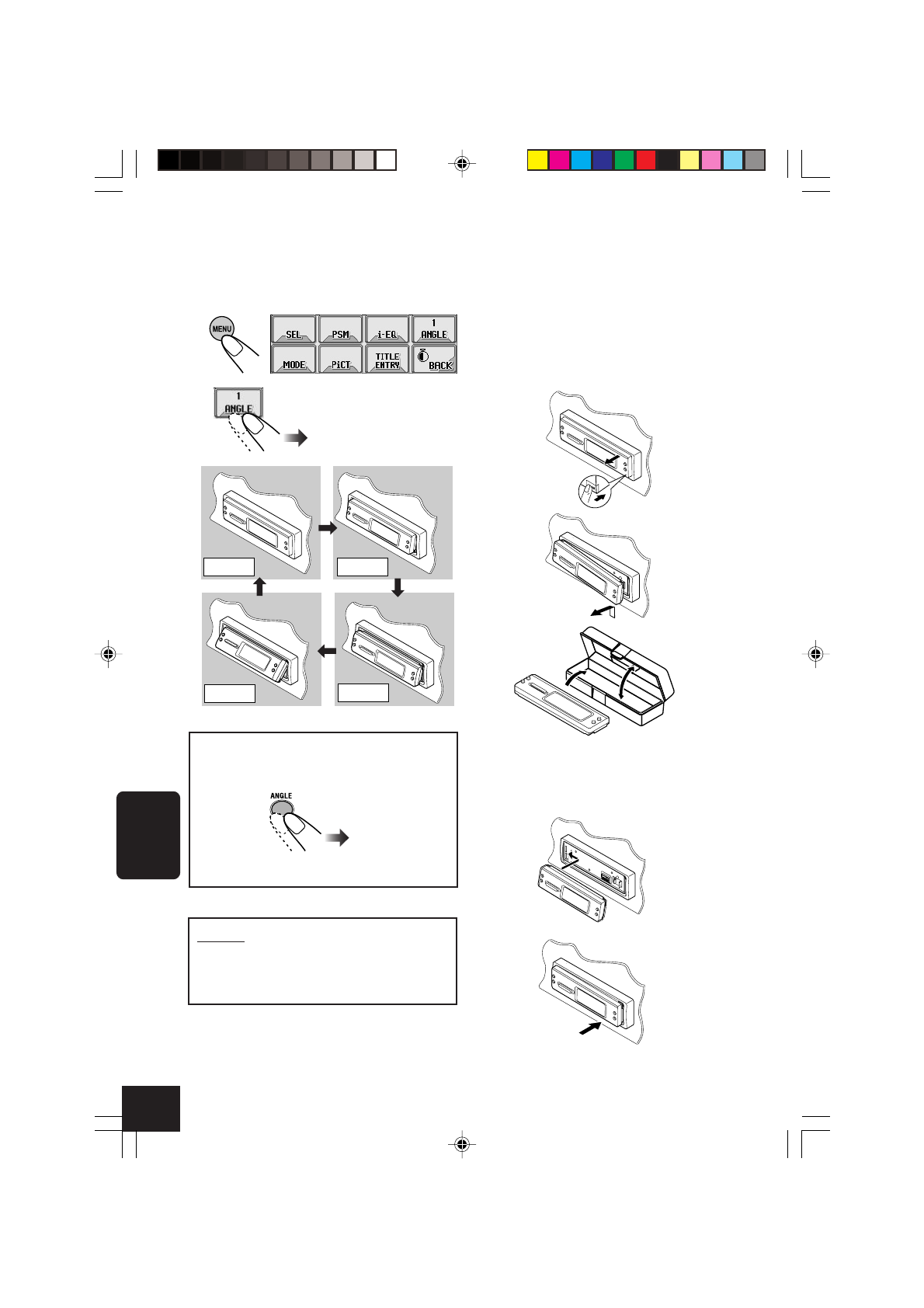 MENU

SEL PSM i-EQ 1 ANGLE

MODE PiCT TITLE ENTRY BACK

1 ANGLE

ANGLE