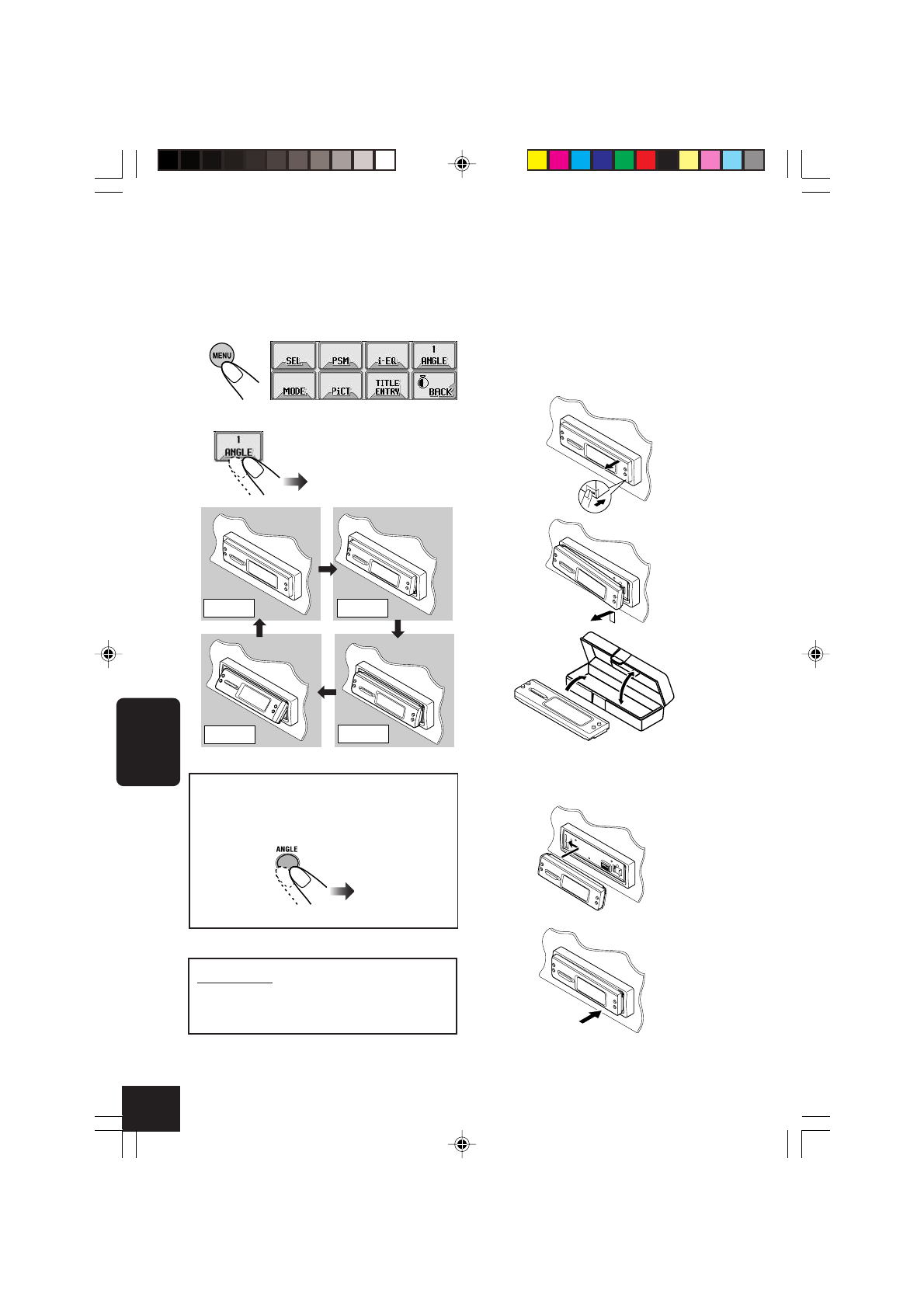 MENU

SEL

PSM

i-EQ

1
ANGLE

MODE

PiCT

TITLE
ENTRY

BACK

1
ANGLE

ANGLE