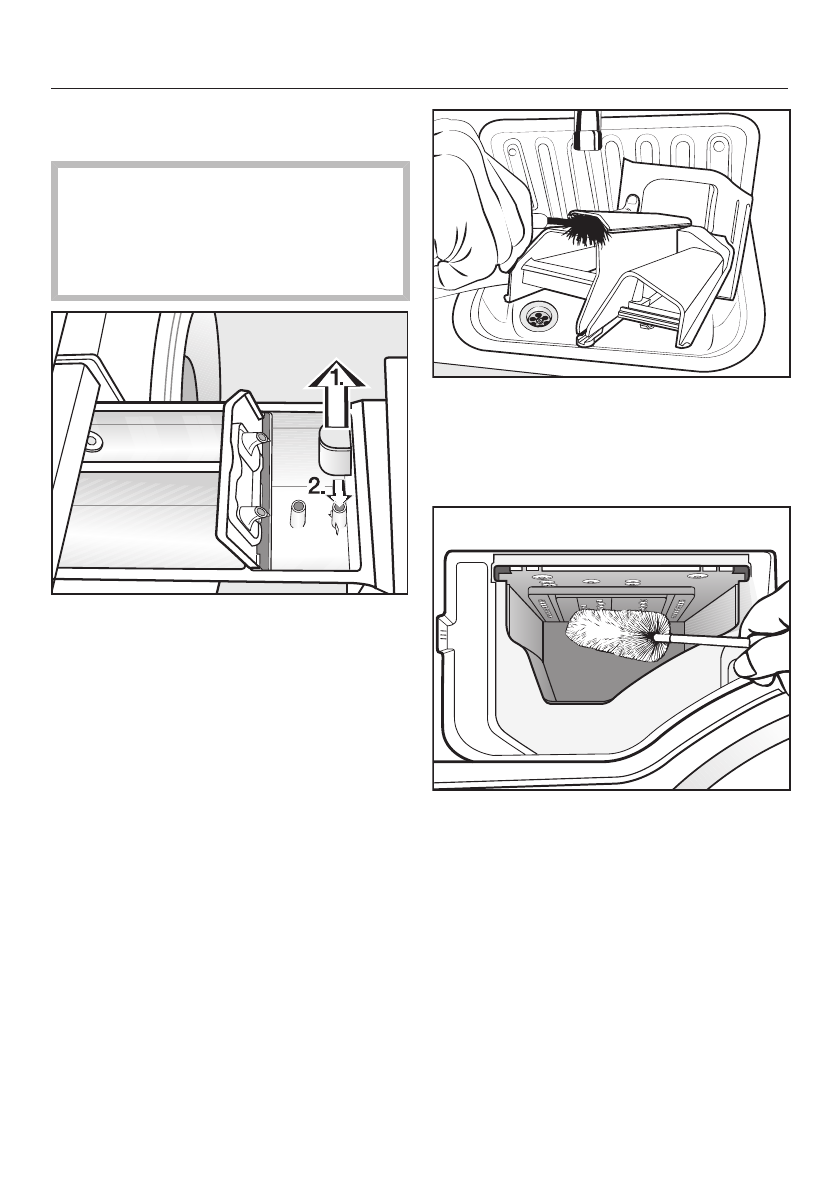 1.

2.