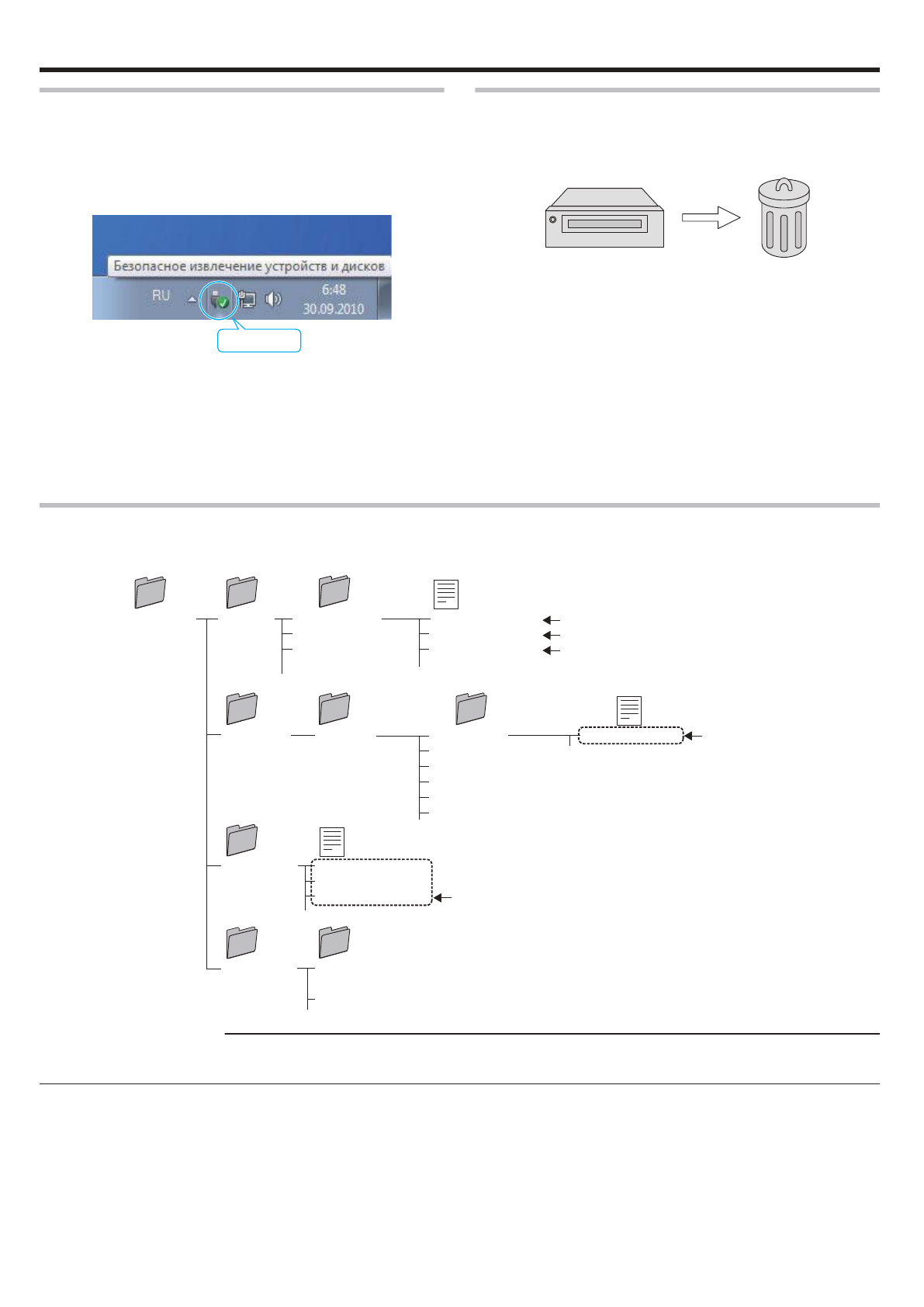 Безопасное извлечение устройств и дисков
RU
6:48
30.09.2010