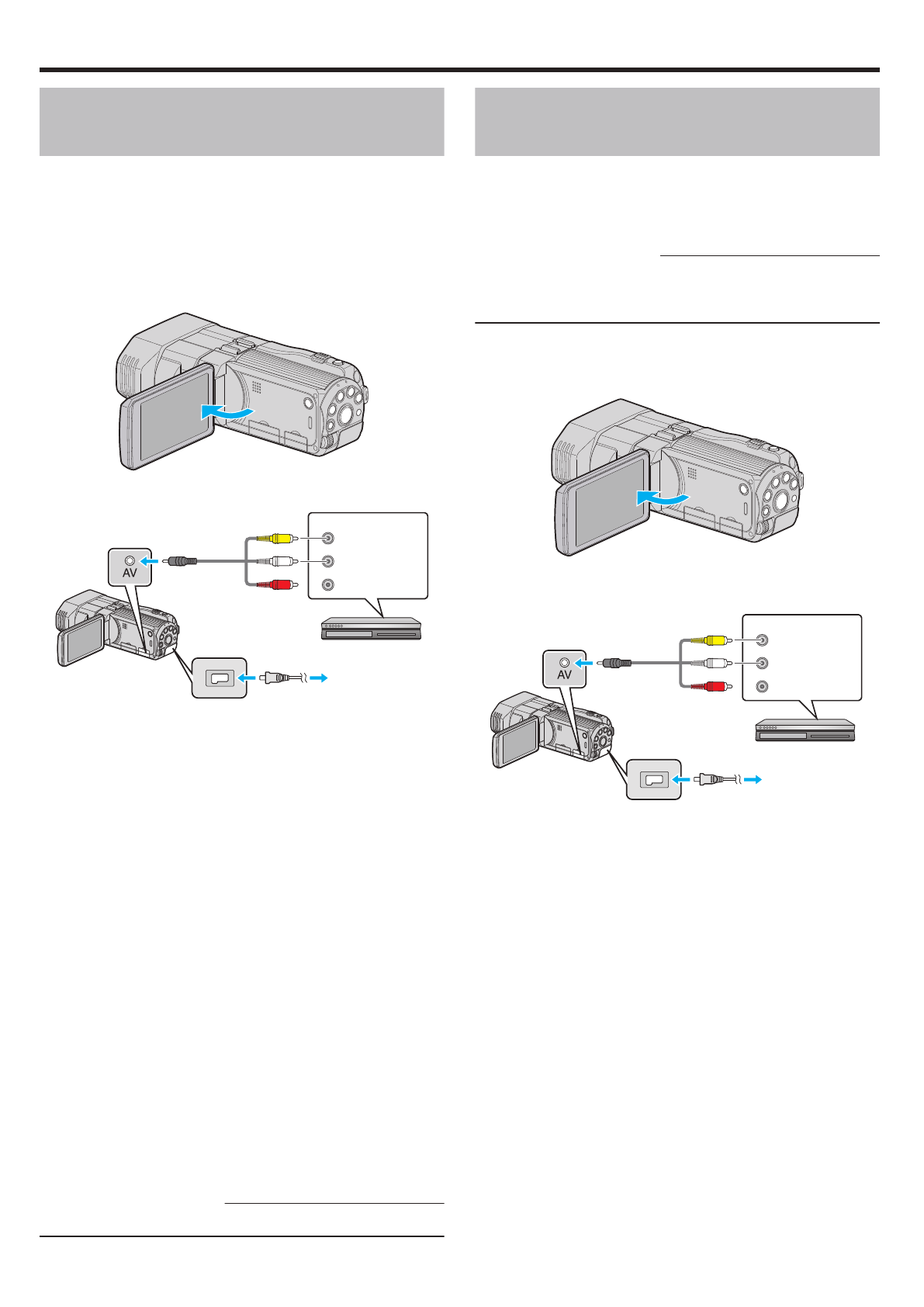 AV

AV