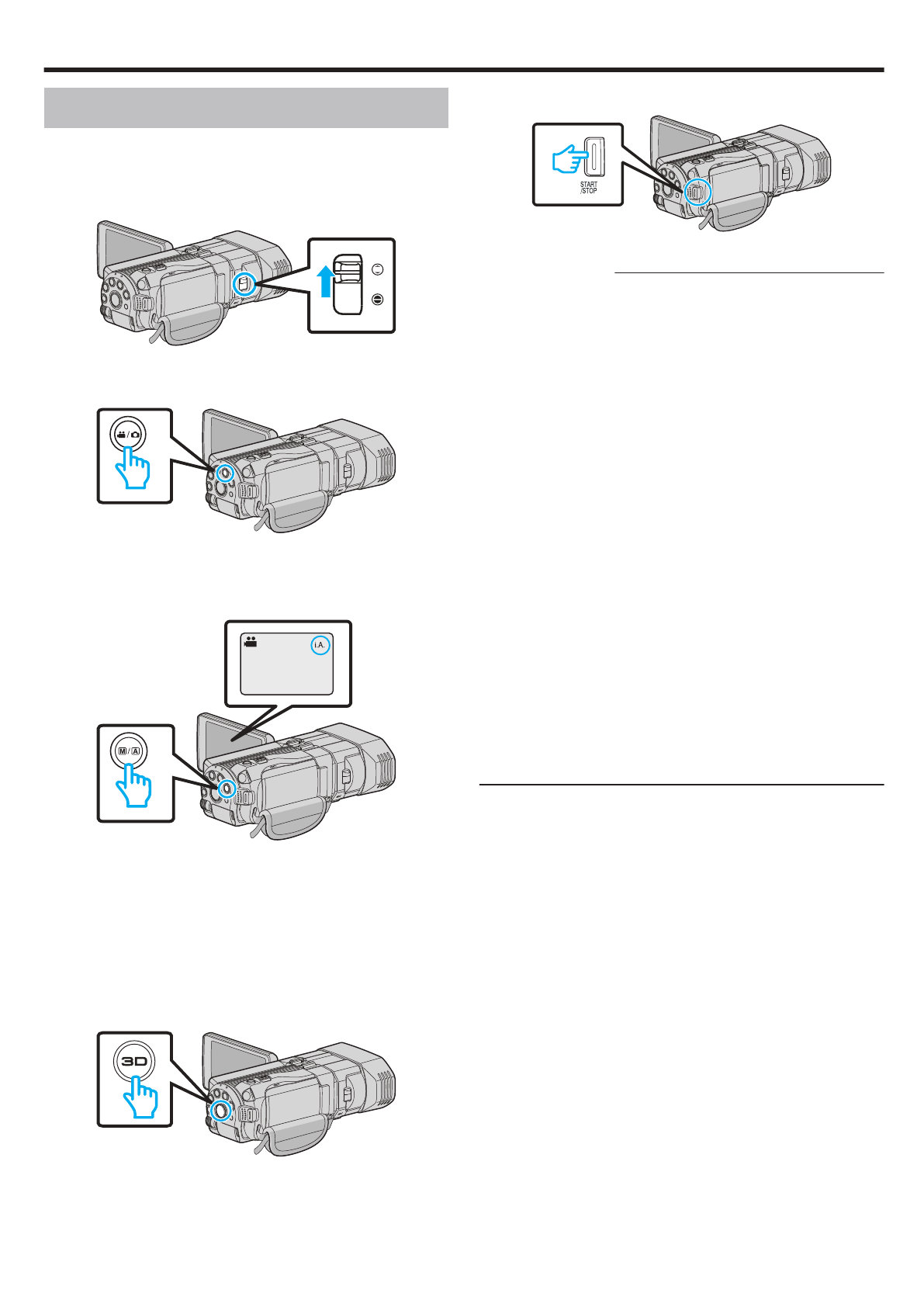 START /STOP

i.A.

M / A

3D